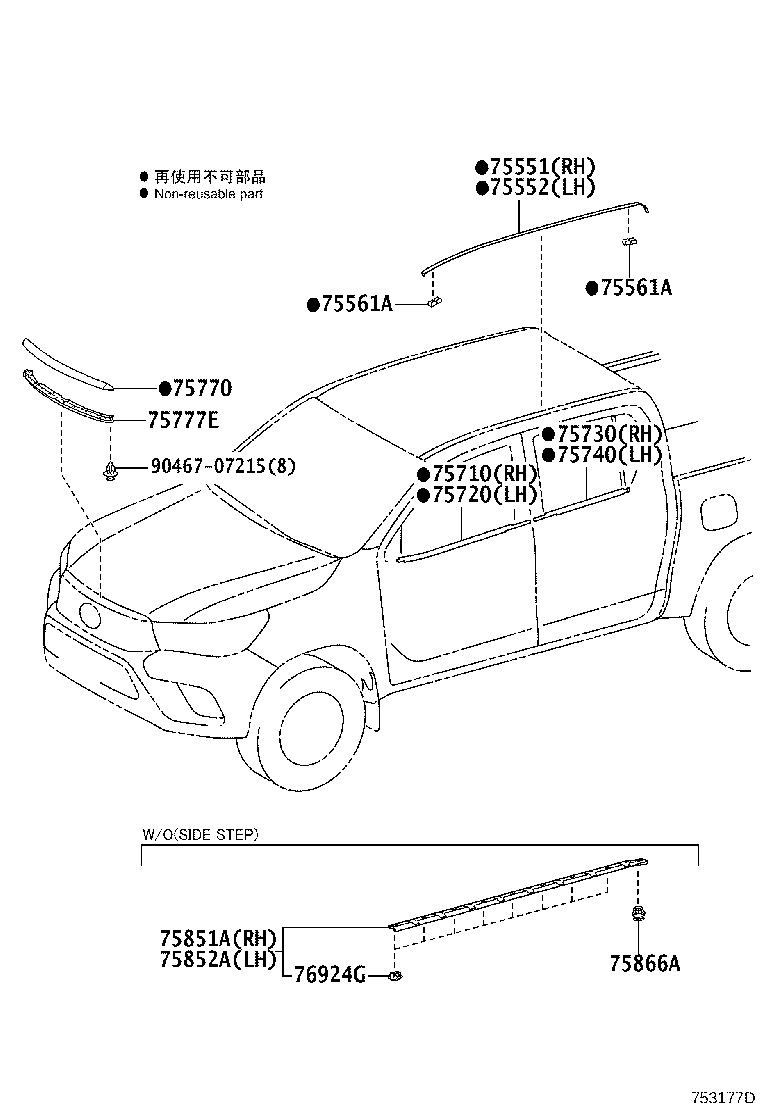 ● 再使用不可部品
● Non-reusable part

●75551(RH)
●75552(LH)

●75561A

●75561A

●75770

75777E

90467-07215(8)

●75730(RH)
●75740(LH)

●75710(RH)
●75720(LH)

W/O(SIDE STEP)

75851A(RH)
75852A(LH)

76924G

75866A

753177D