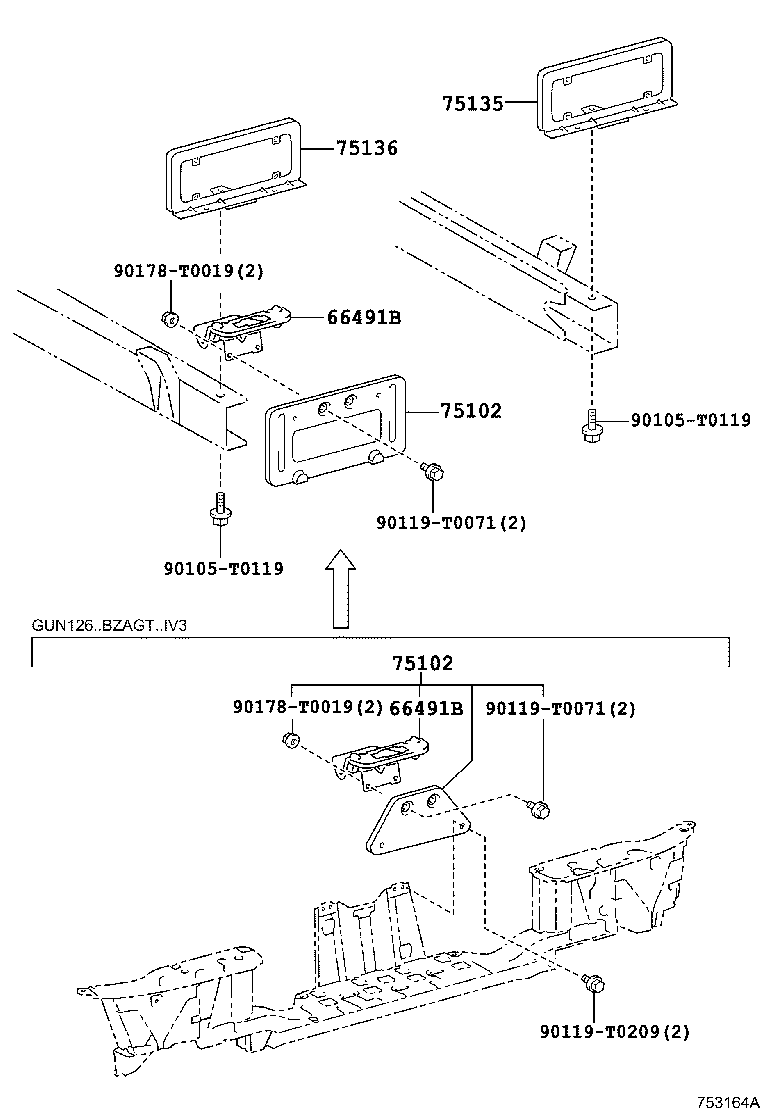 75135

75136

90178-T0019(2)

66491B

75102

90105-T0119

90119-T0071(2)

90105-T0119

GUN126..BZAGT..IV3

75102

90178-T0019(2)

66491B

90119-T0071(2)

90119-T0209(2)

753164A