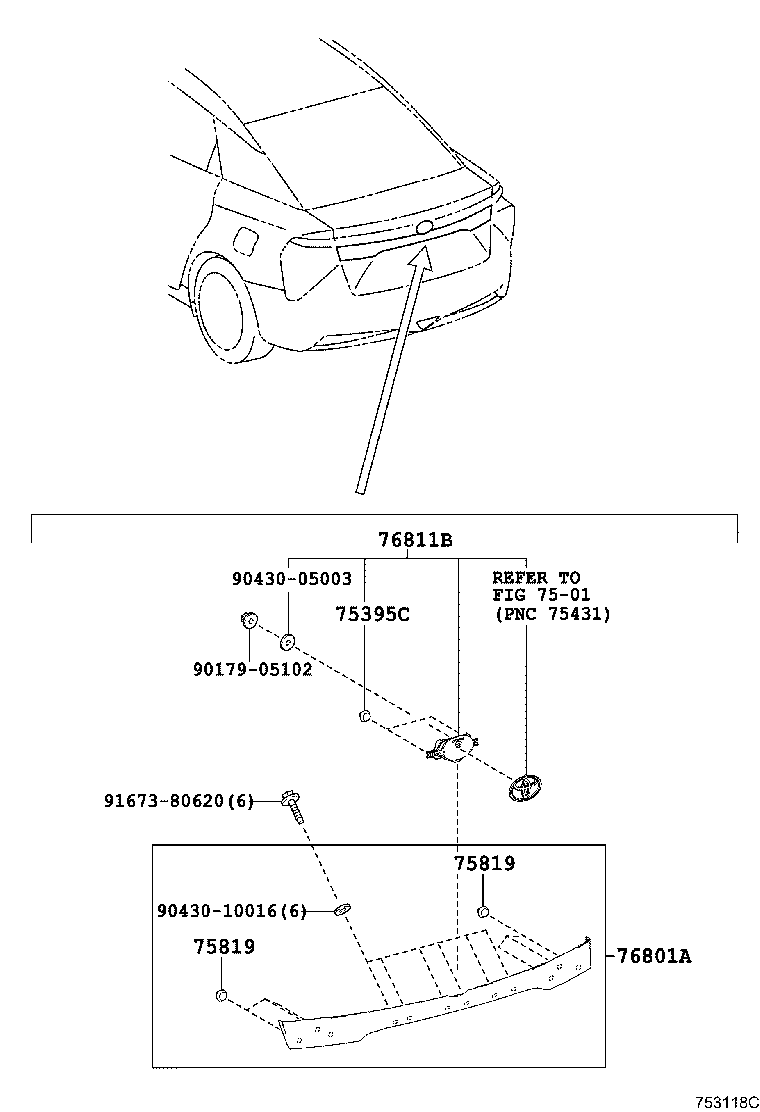 76811B

90430-05003

REFER TO
FIG 75-01
(PNC 75431)

75395C

90179-05102

91673-80620(6)

75819

90430-10016(6)

75819

76801A

753118C