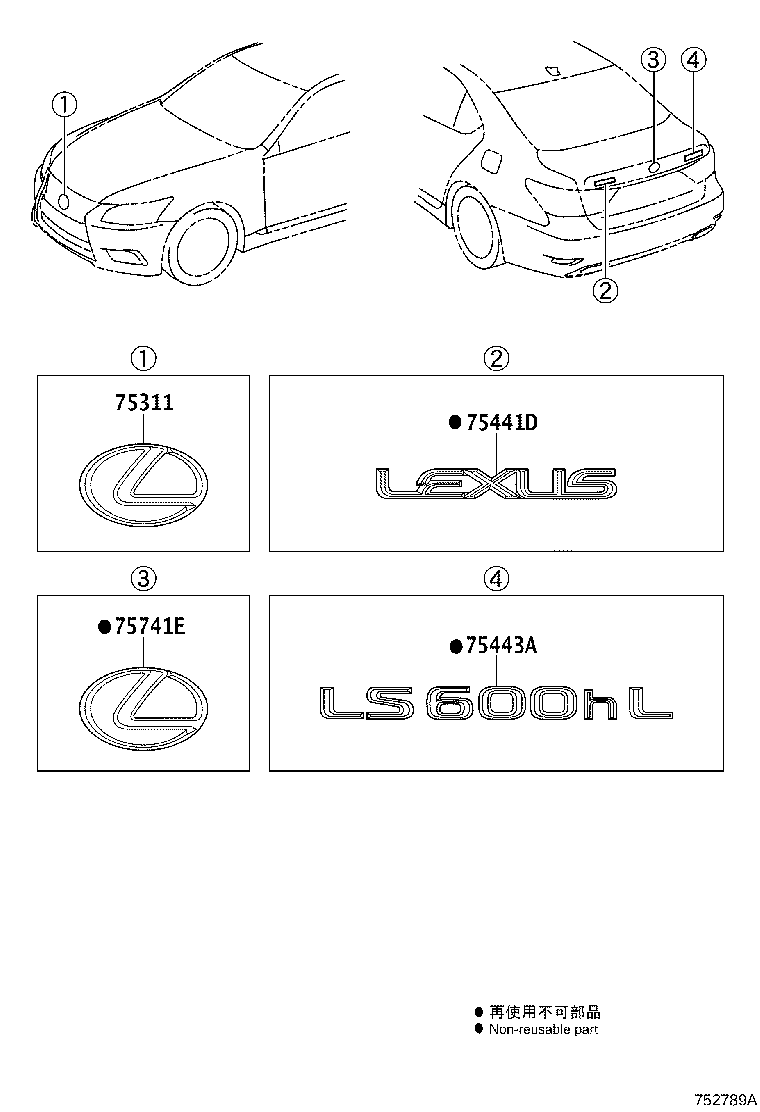 ①

③ ④

②

①

75311

②

●75441D

LEXUS

③

●75741E

④

●75443A

LS600hL

● 再使用不可部品
● Non-reusable part

752789A