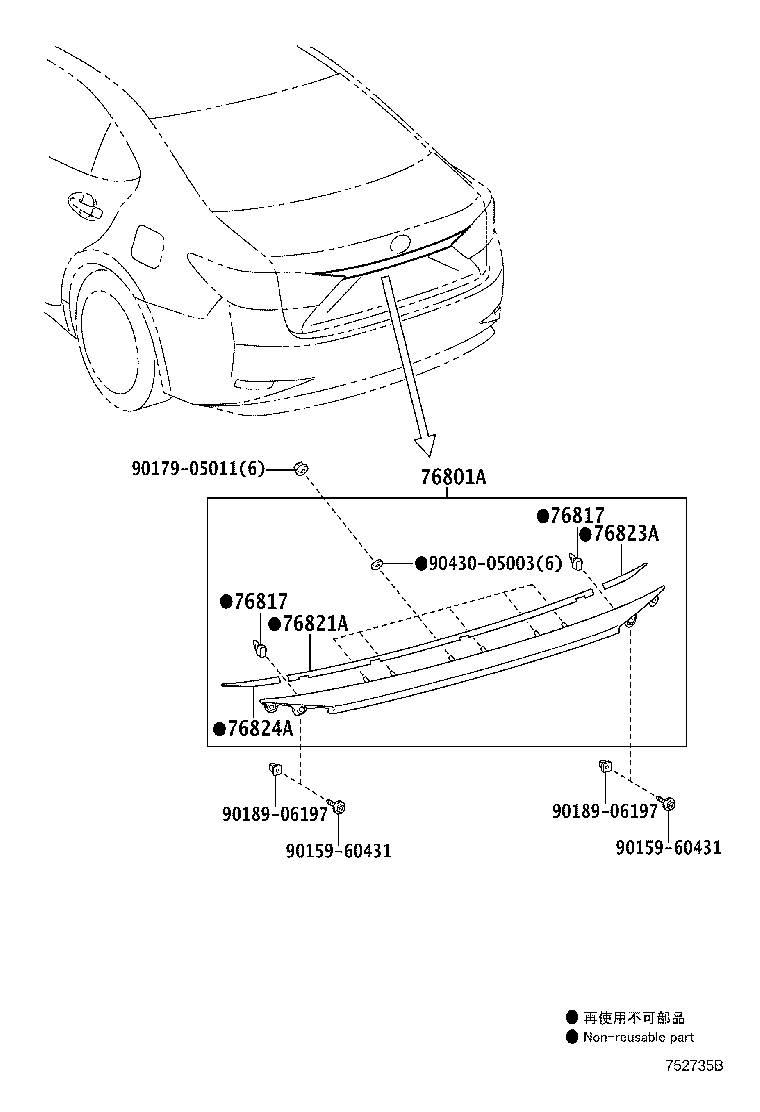 90179-05011(6)

76801A

●76817

●76823A

●90430-05003(6)

●76817

●76821A

●76824A

90189-06197

90159-60431

90189-06197

90159-60431

● 再使用不可部品
● Non-reusable part

752735B