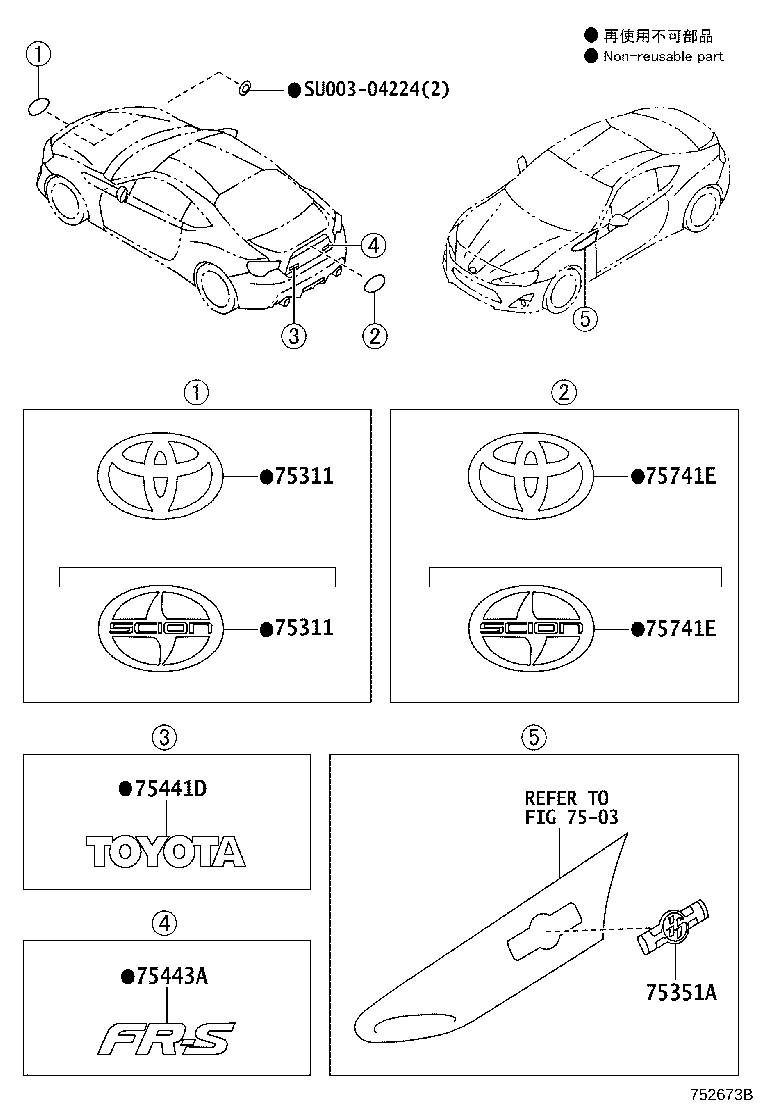 ● 再使用不可部品
● Non-reusable part

①
●SU003-04224(2)
④
③
②
⑤

①
●75311
SCION
●75311

②
●75741E
SCION
●75741E

③
●75441D
TOYOTA

④
●75443A
FR-S

⑤
REFER TO
FIG 75-03
75351A

752673B