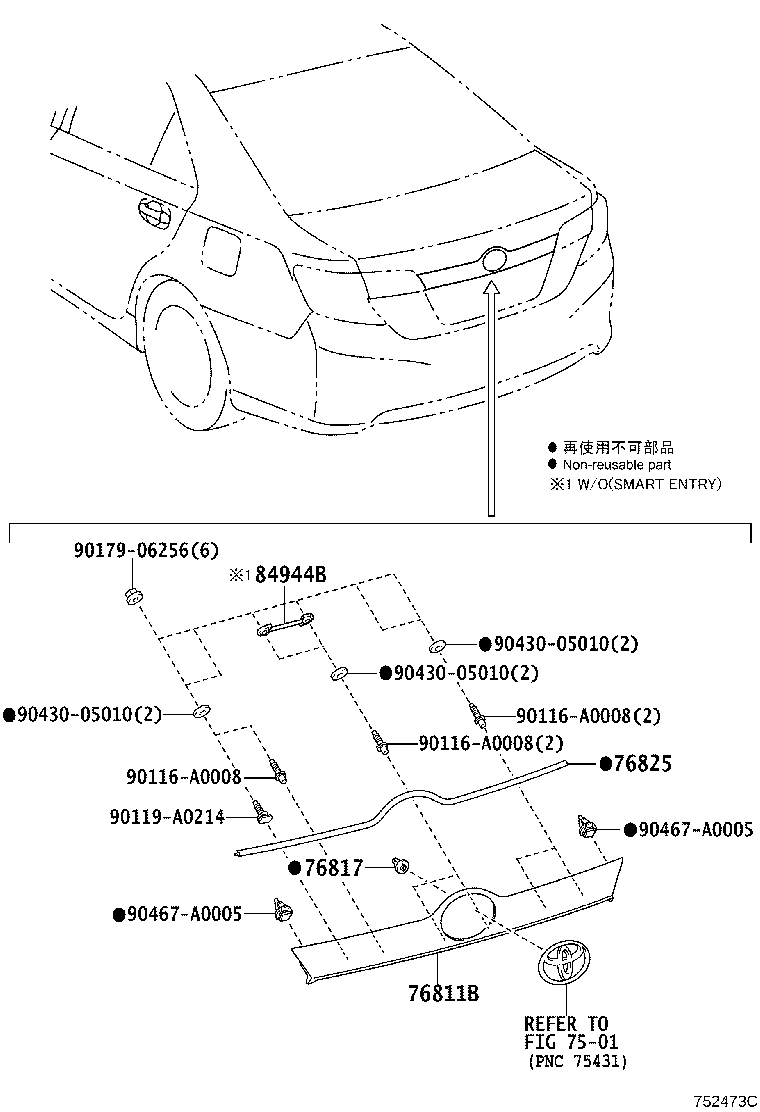 ● 再使用不可部品
● Non-reusable part
※1 W/O(SMART ENTRY)

90179-06256(6)

※1 84944B

●90430-05010(2)

●90430-05010(2)

●90430-05010(2)

90116-A0008(2)

90116-A0008(2)

90116-A0008

●76825

90119-A0214

●90467-A0005

●76817

●90467-A0005

76811B

REFER TO
FIG 75-01
(PNC 75431)

752473C