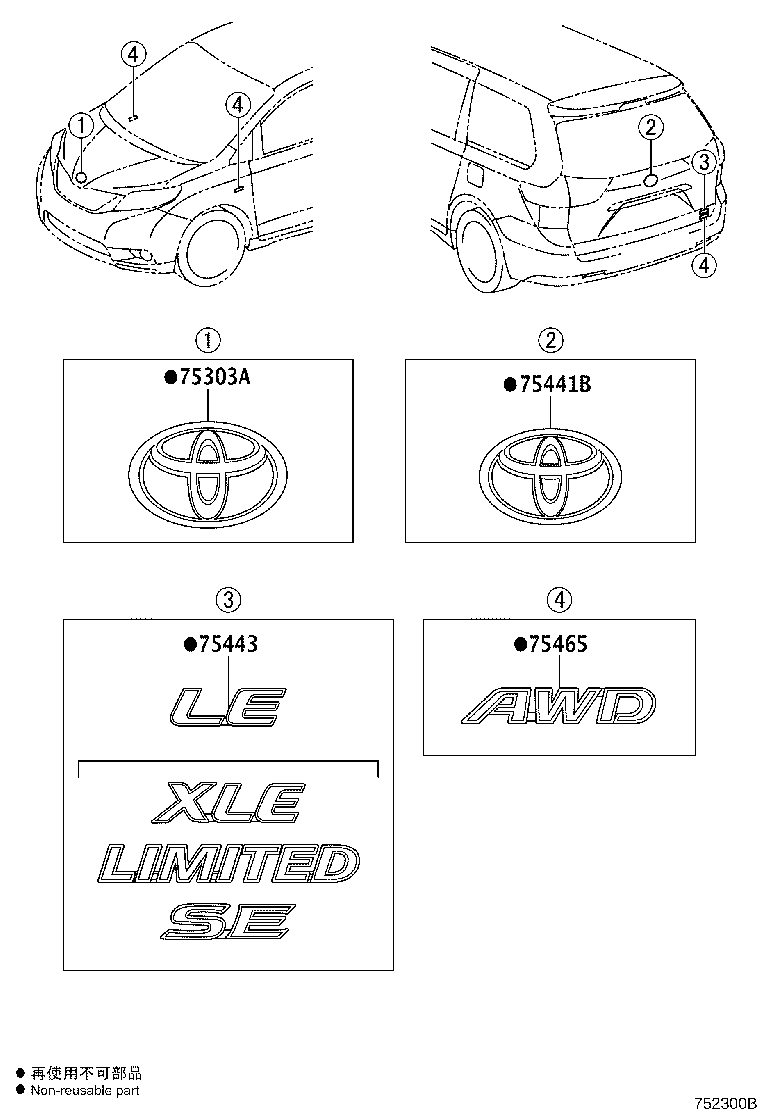 4
1
4
2
3
4

1
●75303A

2
●75441B

3
●75443
LE
XLE
LIMITED
SE

4
●75465
AWD

● 再使用不可部品
● Non-reusable part

752300B