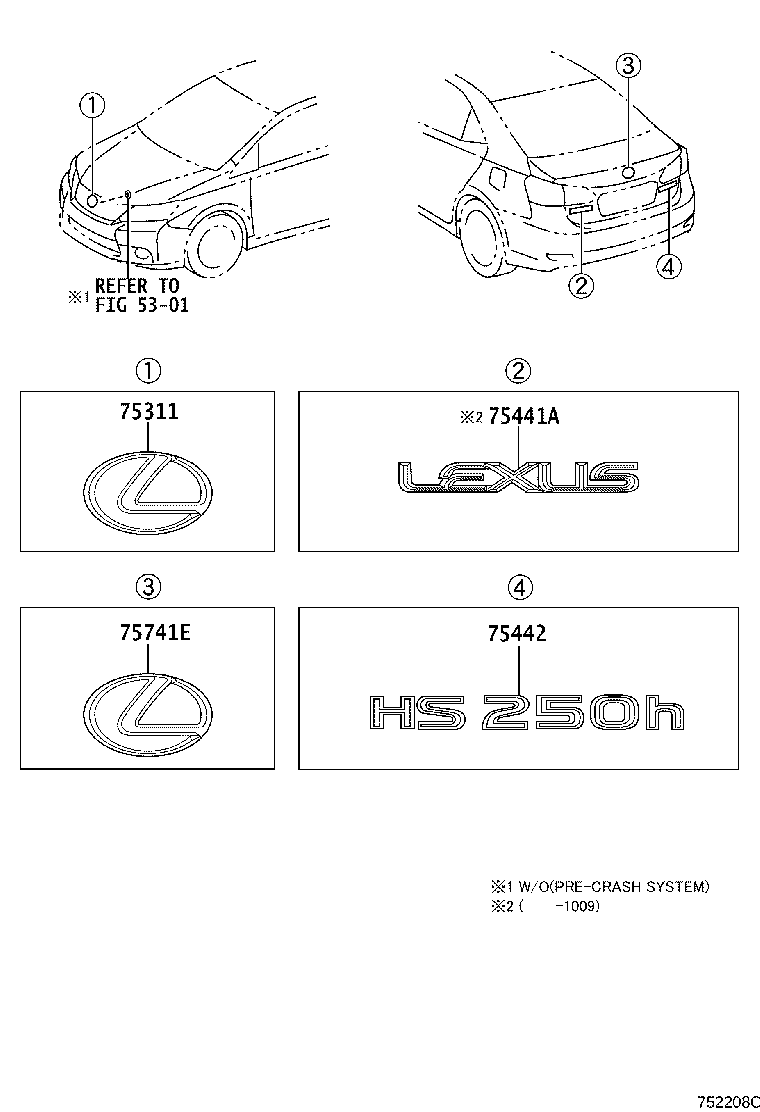 ①

※1 REFER TO FIG 53-01

③

②

④

①

75311

②

※2 75441A

LEXUS

③

75741E

④

75442

HS 250h

※1 W/O(PRE-CRASH SYSTEM)
※2 ( -1009)

752208C