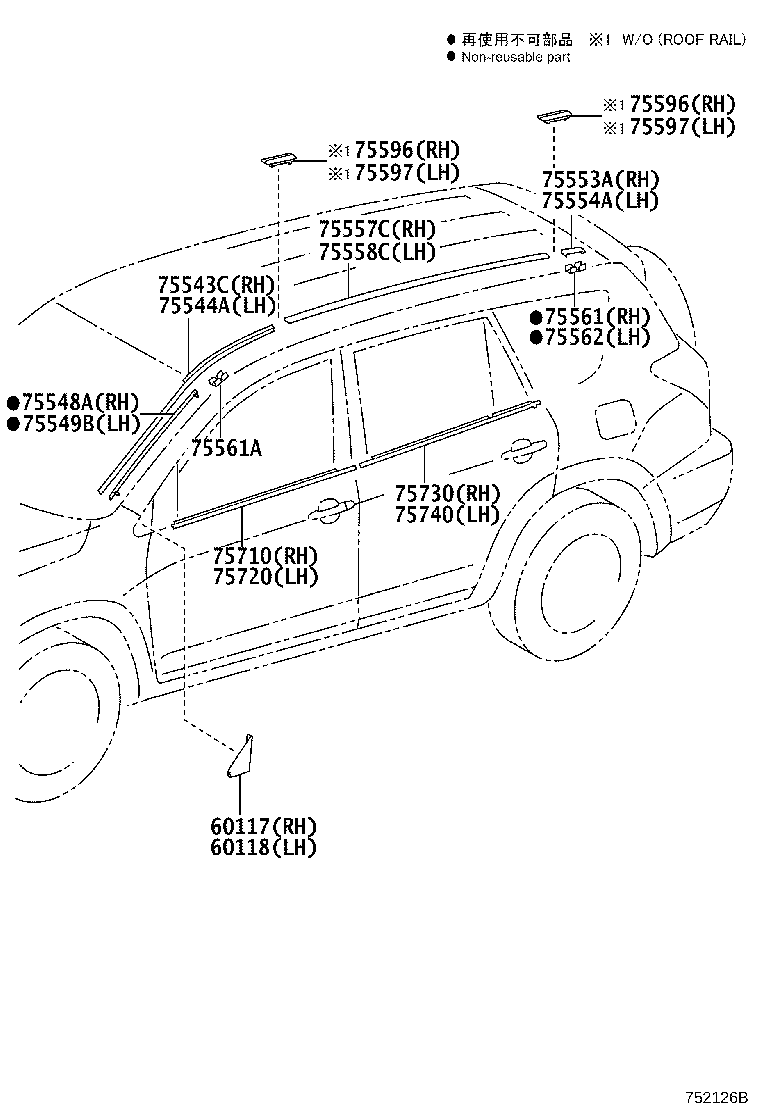 ● 再使用不可部品 ※1 W/O (ROOF RAIL)
● Non-reusable part

※1 75596(RH)
※1 75597(LH)

※1 75596(RH)
※1 75597(LH)

75553A(RH)
75554A(LH)

75557C(RH)
75558C(LH)

75543C(RH)
75544A(LH)

●75561(RH)
●75562(LH)

●75548A(RH)
●75549B(LH)

75561A

75730(RH)
75740(LH)

75710(RH)
75720(LH)

60117(RH)
60118(LH)

752126B