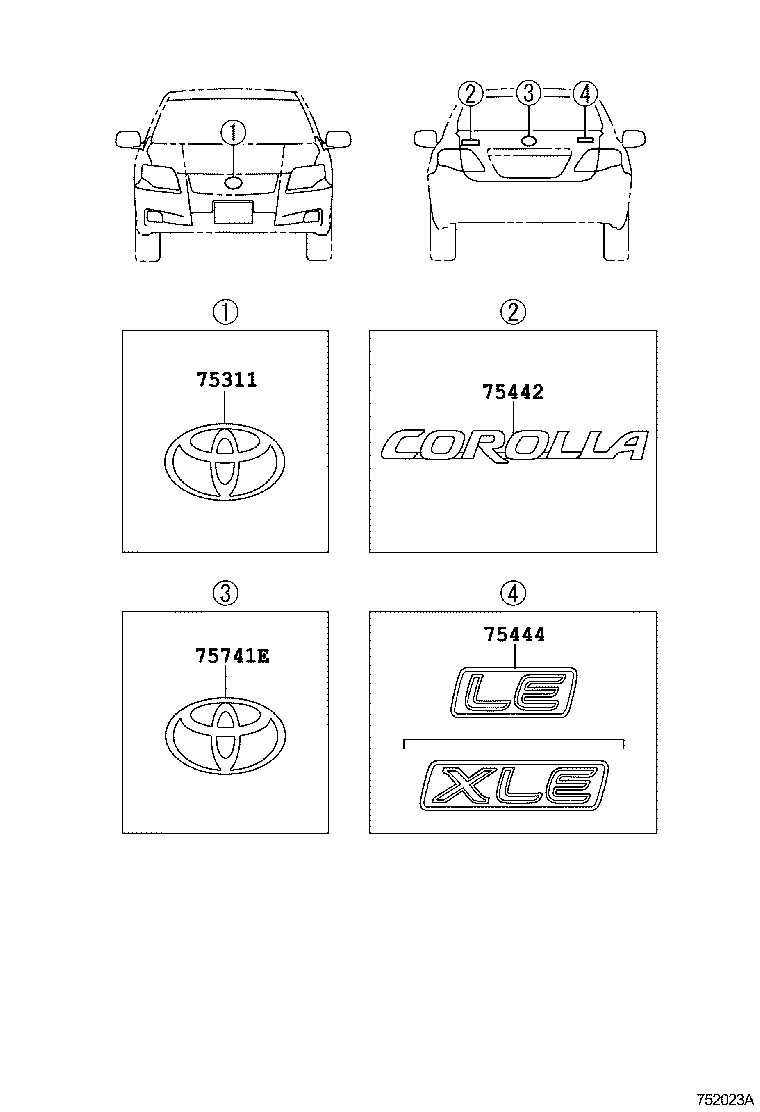 1

2 3 4

1

75311

2

75442

COROLLA

3

75741E

4

75444

LE

XLE

752023A