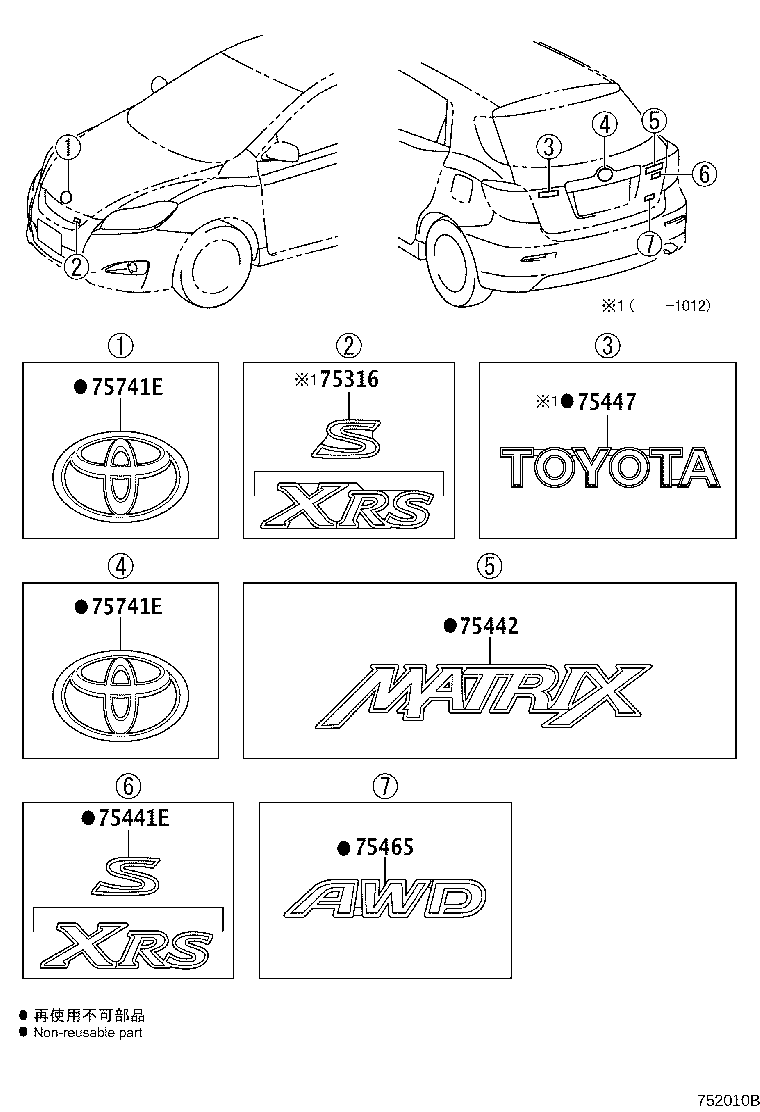 ①
②
③
④
⑤
⑥
⑦

※1 (　　-1012)

①
●75741E

②
※1 75316
S
XRS

③
※1 ●75447
TOYOTA

④
●75741E

⑤
●75442
MATRIX

⑥
●75441E
S
XRS

⑦
●75465
AWD

● 再使用不可部品
● Non-reusable part

752010B