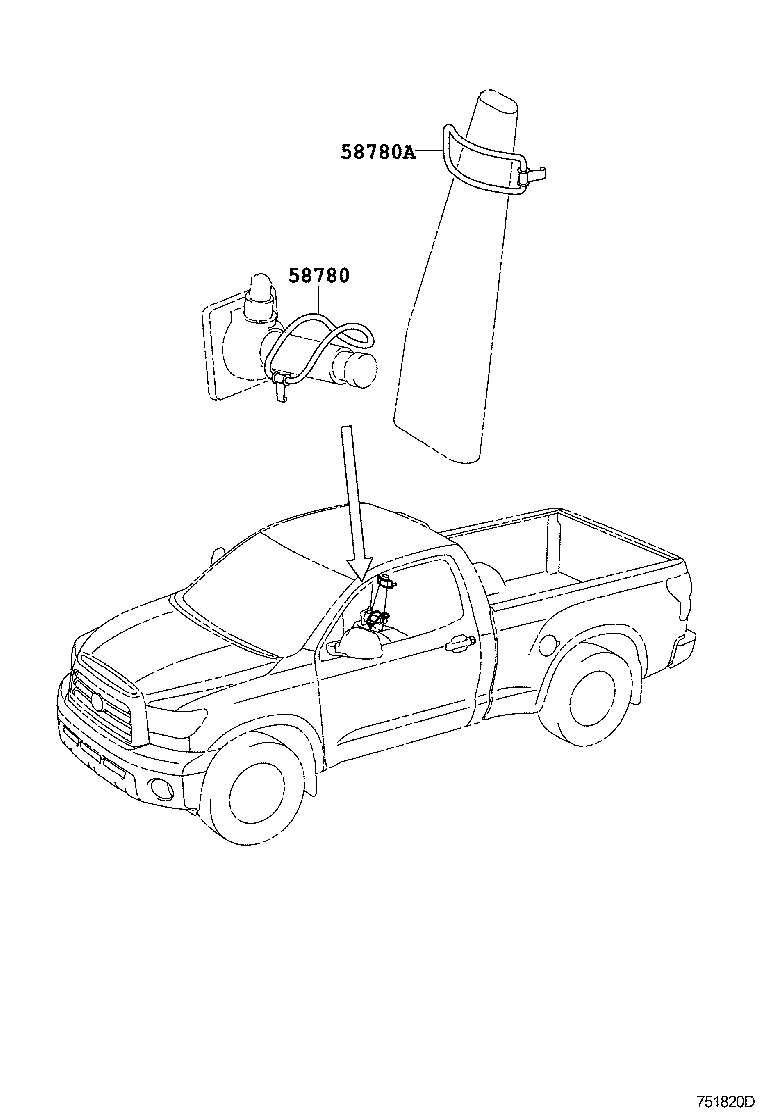 58780A

58780

751820D