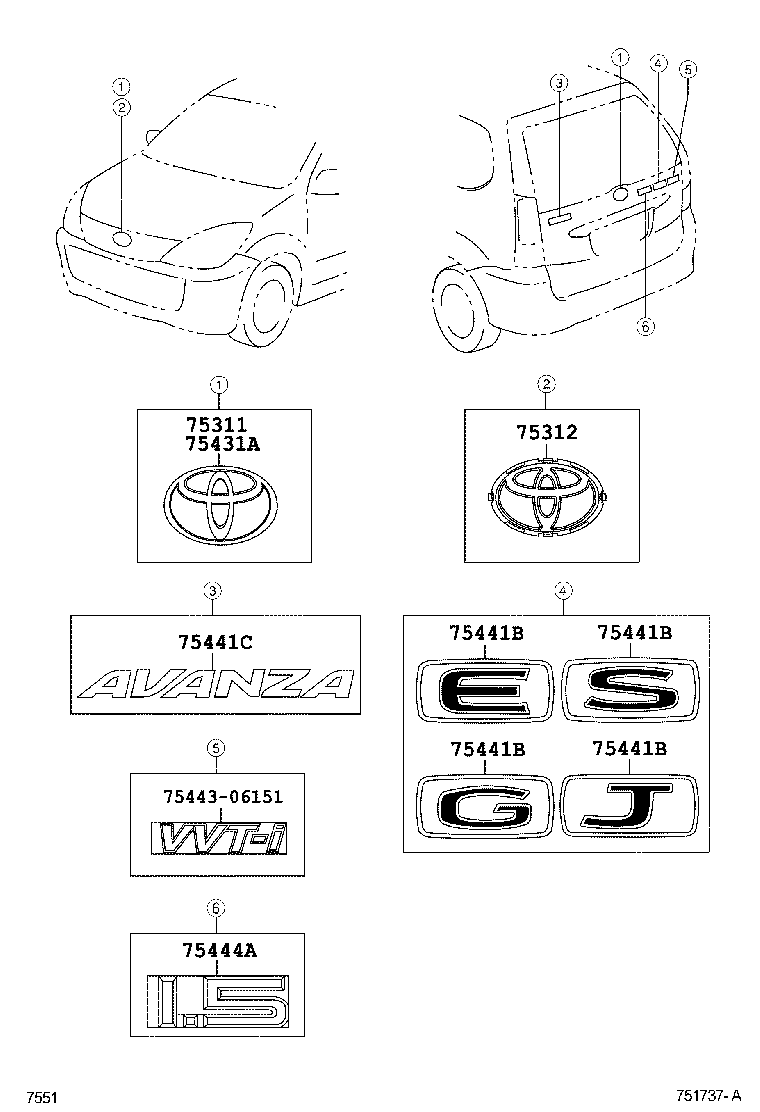 1
2

3
1
4
5
6

1
75311
75431A

2
75312

3
75441C
AVANZA

4
75441B
E
75441B
S
75441B
G
75441B
J

5
75443-06151
VVT-i

6
75444A
1.5

7551

751737-A