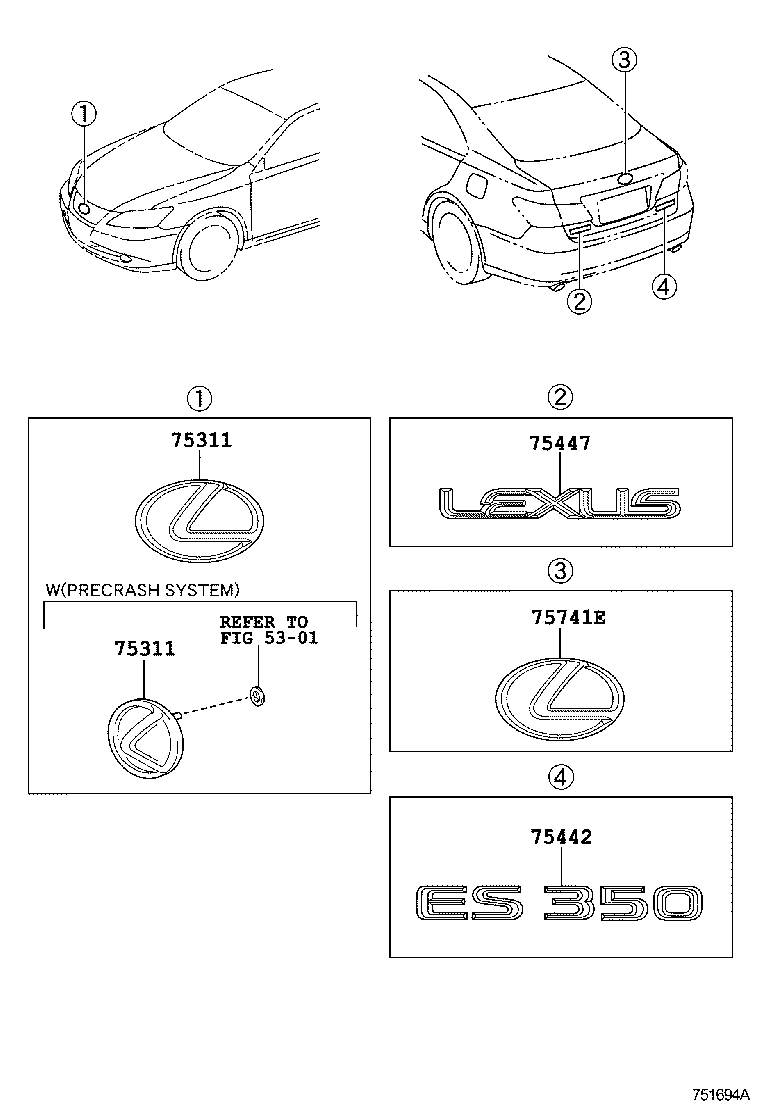 ①

③

②

④

①

75311

W(PRECRASH SYSTEM)

75311

REFER TO
FIG 53-01

②

75447

LEXUS

③

75741E

④

75442

ES 350

751694A