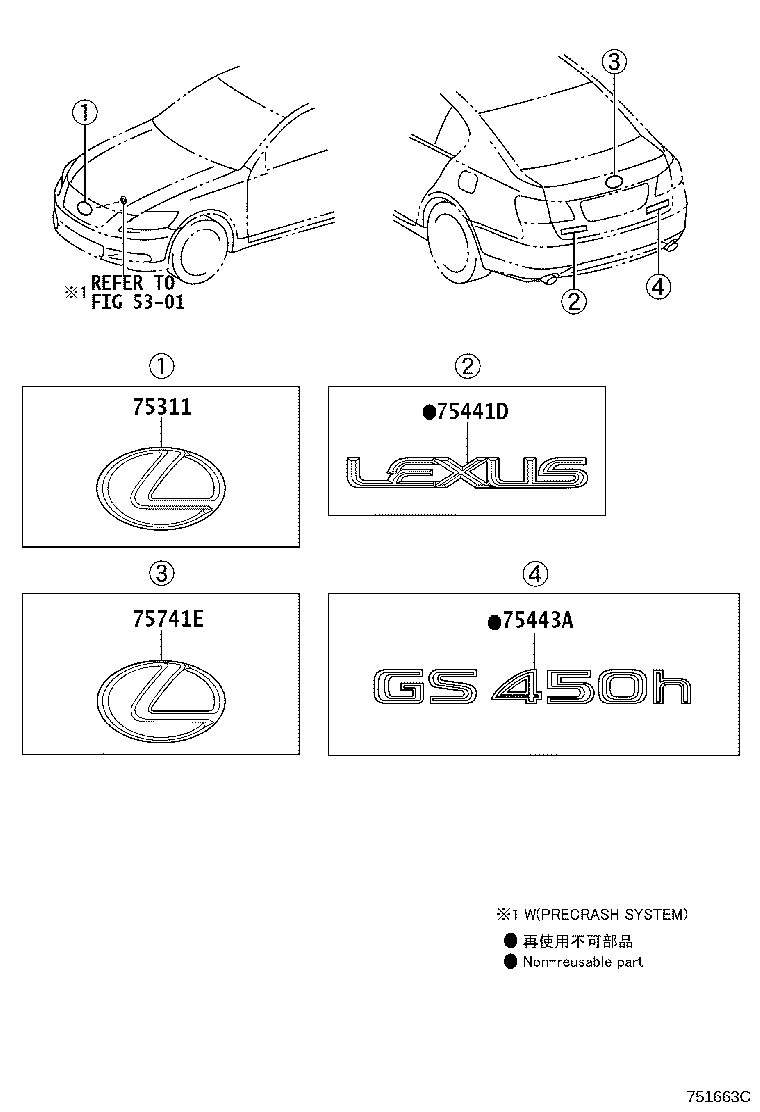 ①

※1 REFER TO FIG 53-01

③

②

④

①

75311

②

●75441D

LEXUS

③

75741E

④

●75443A

GS 450h

※1 W(PRECRASH SYSTEM)

● 再使用不可部品

● Non-reusable part

751663C