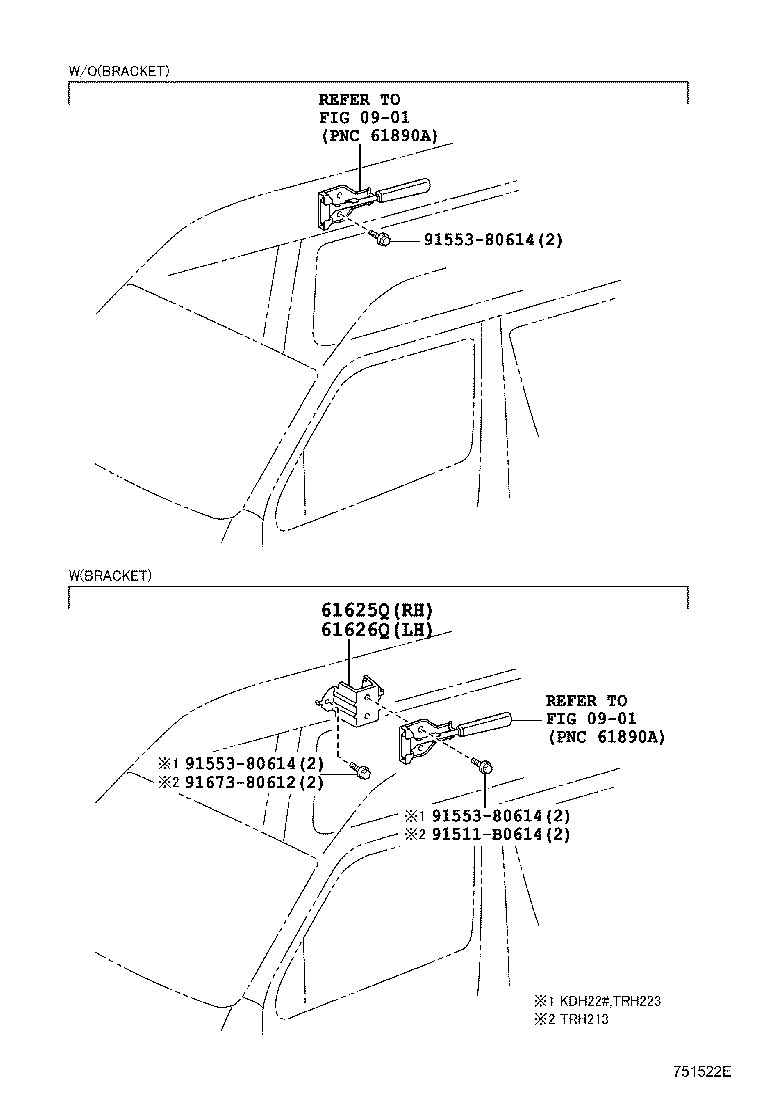 W/O(BRACKET)

REFER TO
FIG 09-01
(PNC 61890A)

91553-80614(2)

W(BRACKET)

61625Q(RH)
61626Q(LH)

REFER TO
FIG 09-01
(PNC 61890A)

※1 91553-80614(2)
※2 91673-80612(2)

※1 91553-80614(2)
※2 91511-B0614(2)

※1 KDH22#,TRH223
※2 TRH213

751522E