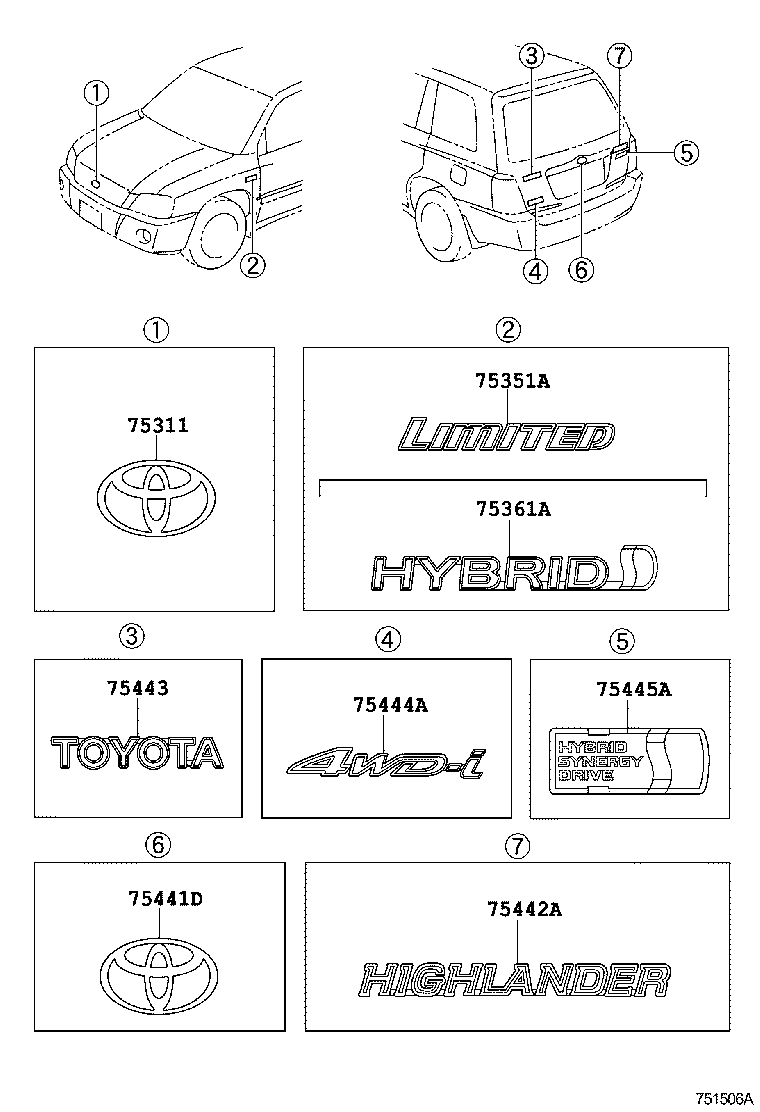 ①
②
③
⑦
⑤
④
⑥

①
75311

②
75351A
LIMITED
75361A
HYBRID

③
75443
TOYOTA

④
75444A
4WD-i

⑤
75445A
HYBRID SYNERGY DRIVE

⑥
75441D

⑦
75442A
HIGHLANDER

751506A