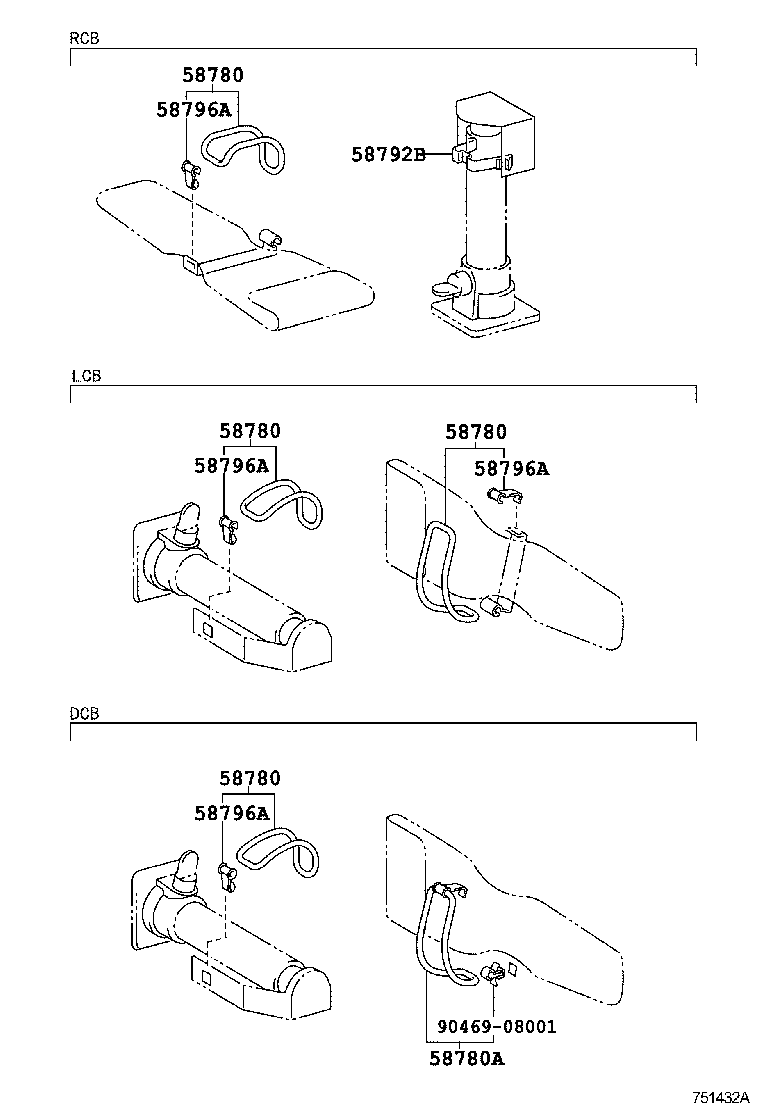 RCB

58780
58796A
58792B

LCB

58780
58796A
58780
58796A

DCB

58780
58796A
90469-08001
58780A

751432A