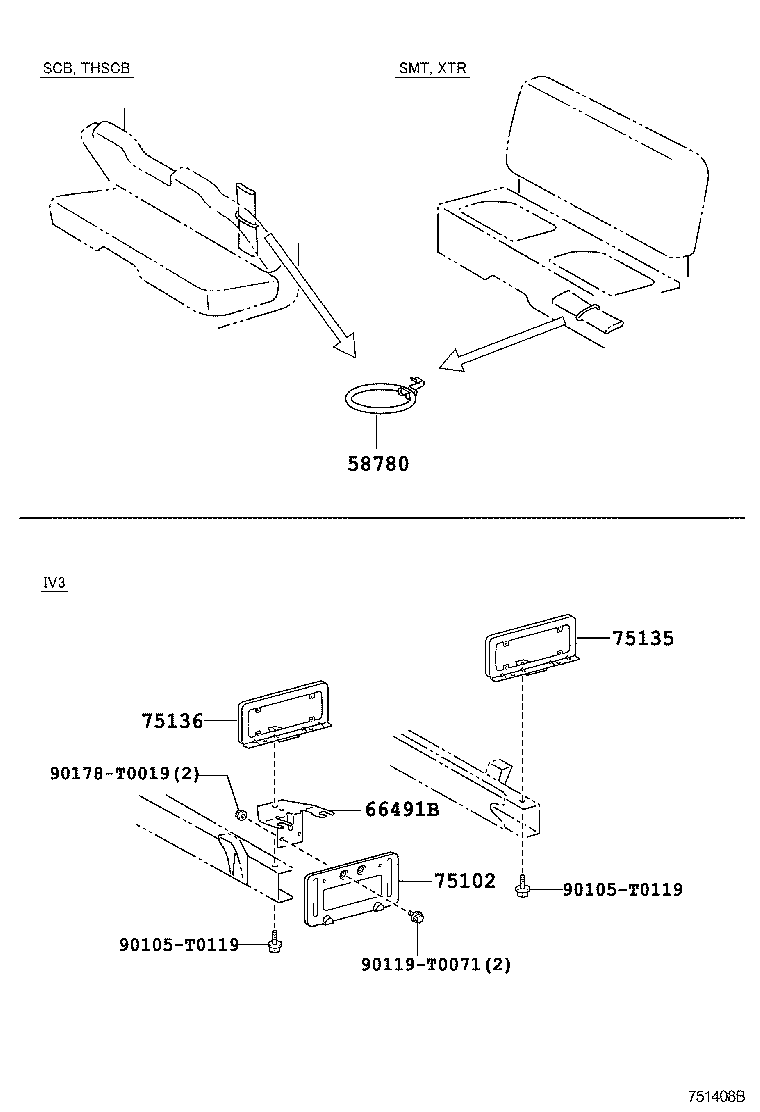 SCB, THSCB

SMT, XTR

58780

IV3

75135

75136

90178-T0019(2)

66491B

75102

90105-T0119

90105-T0119

90119-T0071(2)

751408B