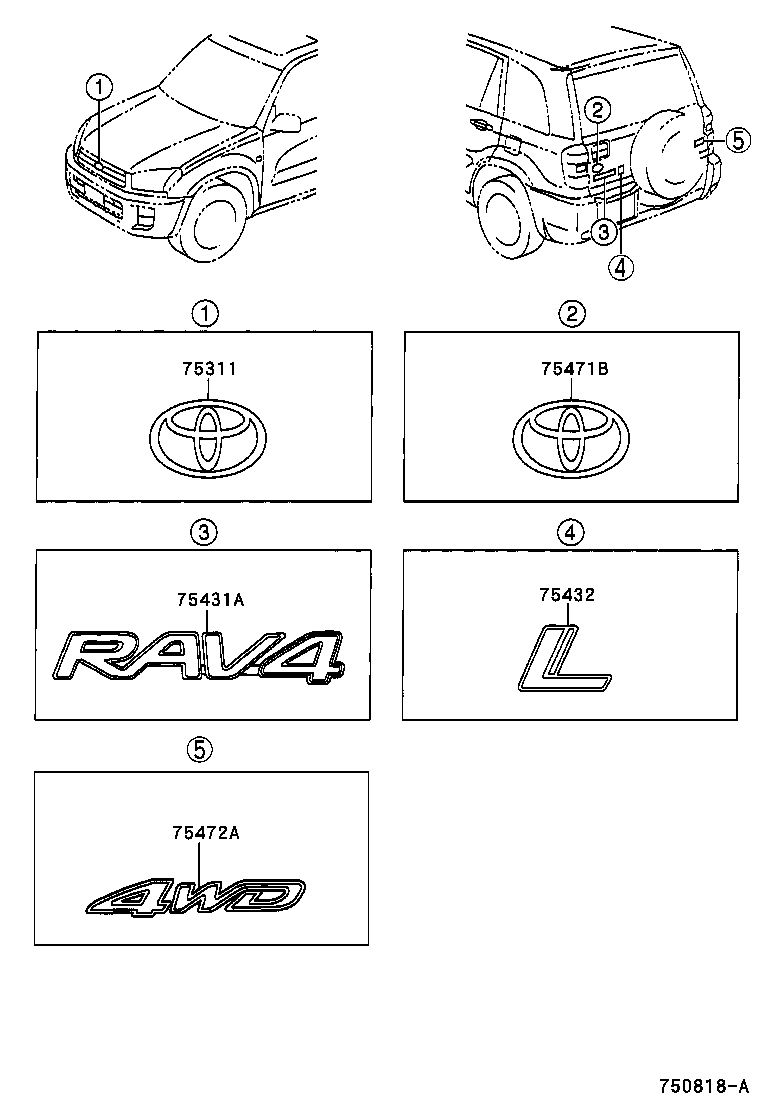 1

2

5

3

4

1

75311

2

75471B

3

75431A

RAV4

4

75432

L

5

75472A

4WD

750818-A