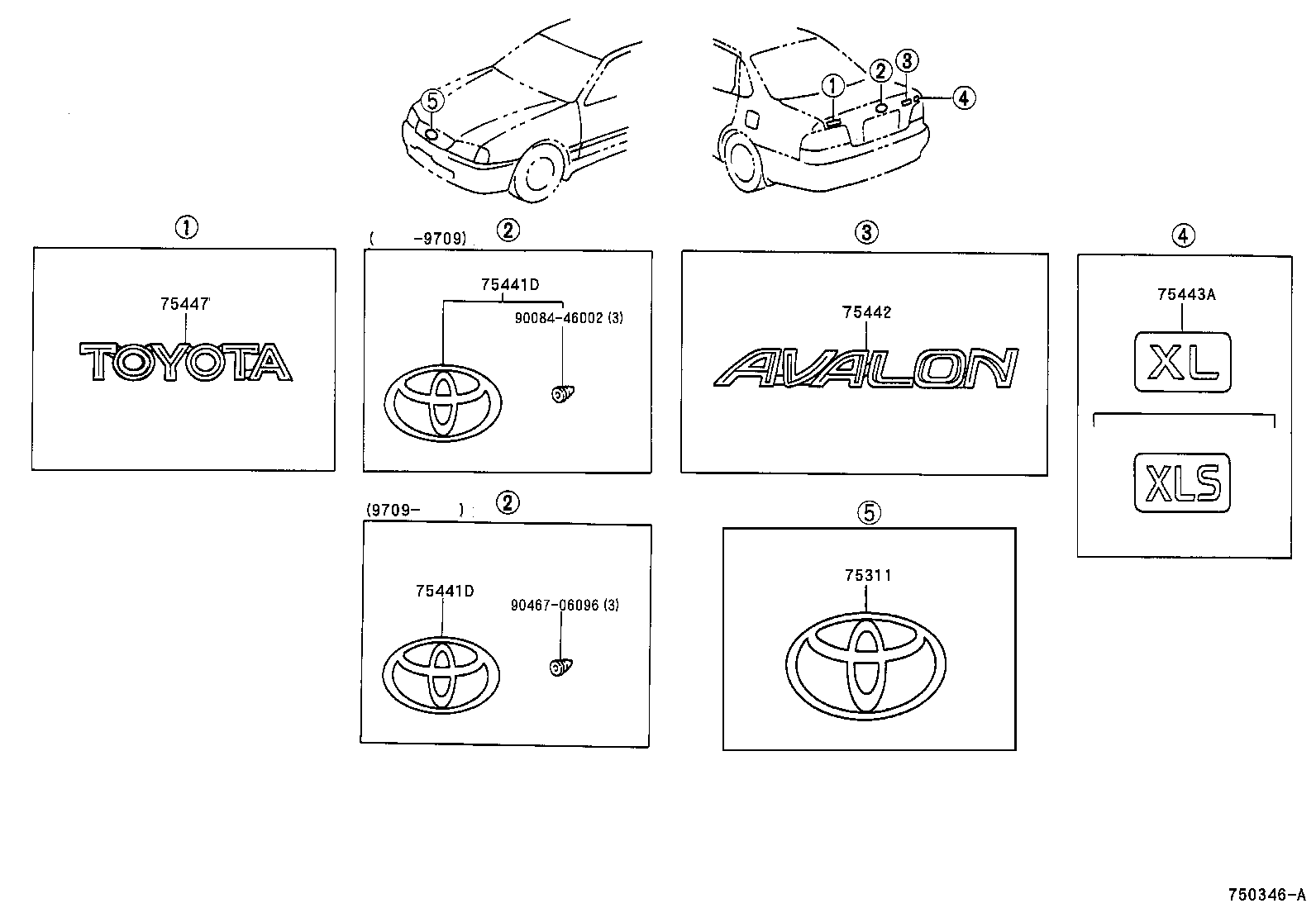 5

1 2 3 4

1

75447

TOYOTA

( -9709) 2

75441D

90084-46002 (3)

3

75442

AVALON

4

75443A

XL

XLS

(9709- ) 2

75441D

90467-06096 (3)

5

75311

750346-A