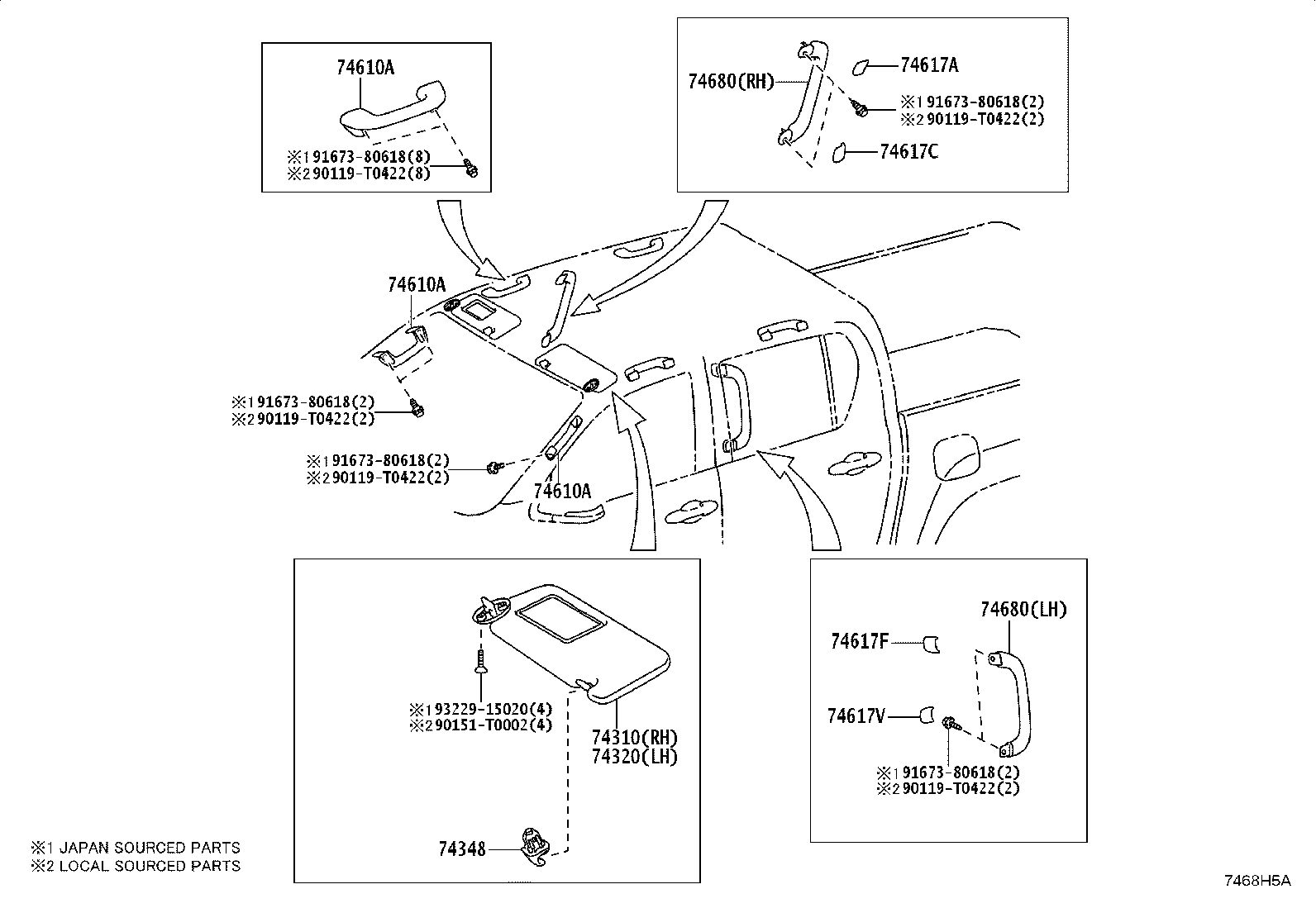 74610A
※1 91673-80618(8)
※2 90119-T0422(8)

74680(RH)
74617A
※1 91673-80618(2)
※2 90119-T0422(2)
74617C

74610A
※1 91673-80618(2)
※2 90119-T0422(2)
※1 91673-80618(2)
※2 90119-T0422(2)
74610A

※1 93229-15020(4)
※2 90151-T0002(4)
74310(RH)
74320(LH)
74348

74680(LH)
74617F
74617V
※1 91673-80618(2)
※2 90119-T0422(2)

※1 JAPAN SOURCED PARTS
※2 LOCAL SOURCED PARTS

7468H5A