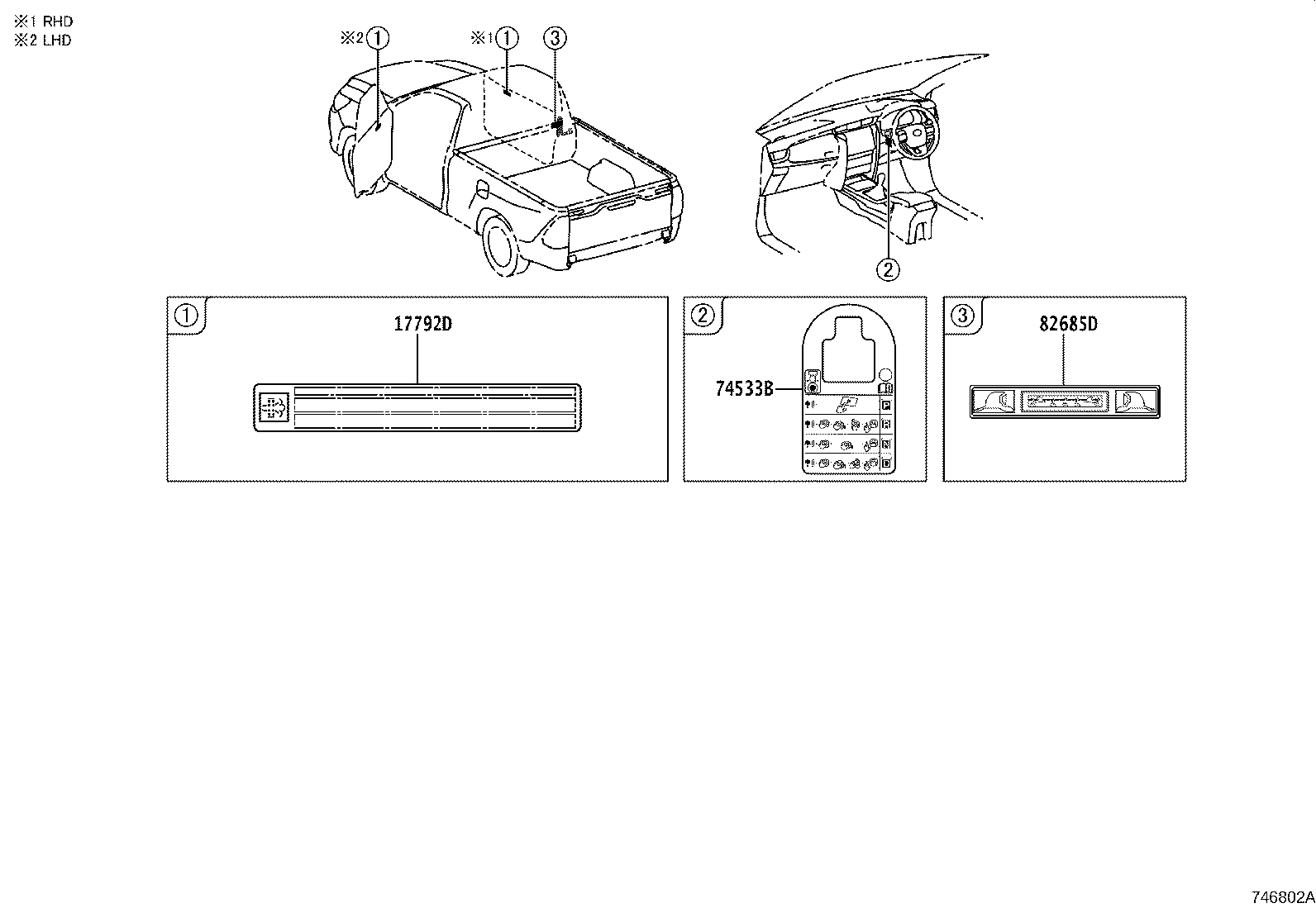 ※1 RHD
※2 LHD

※2 ①
※1 ①
③

②

①
17792D

②
74533B
P
R
N
D

③
82685D

746802A