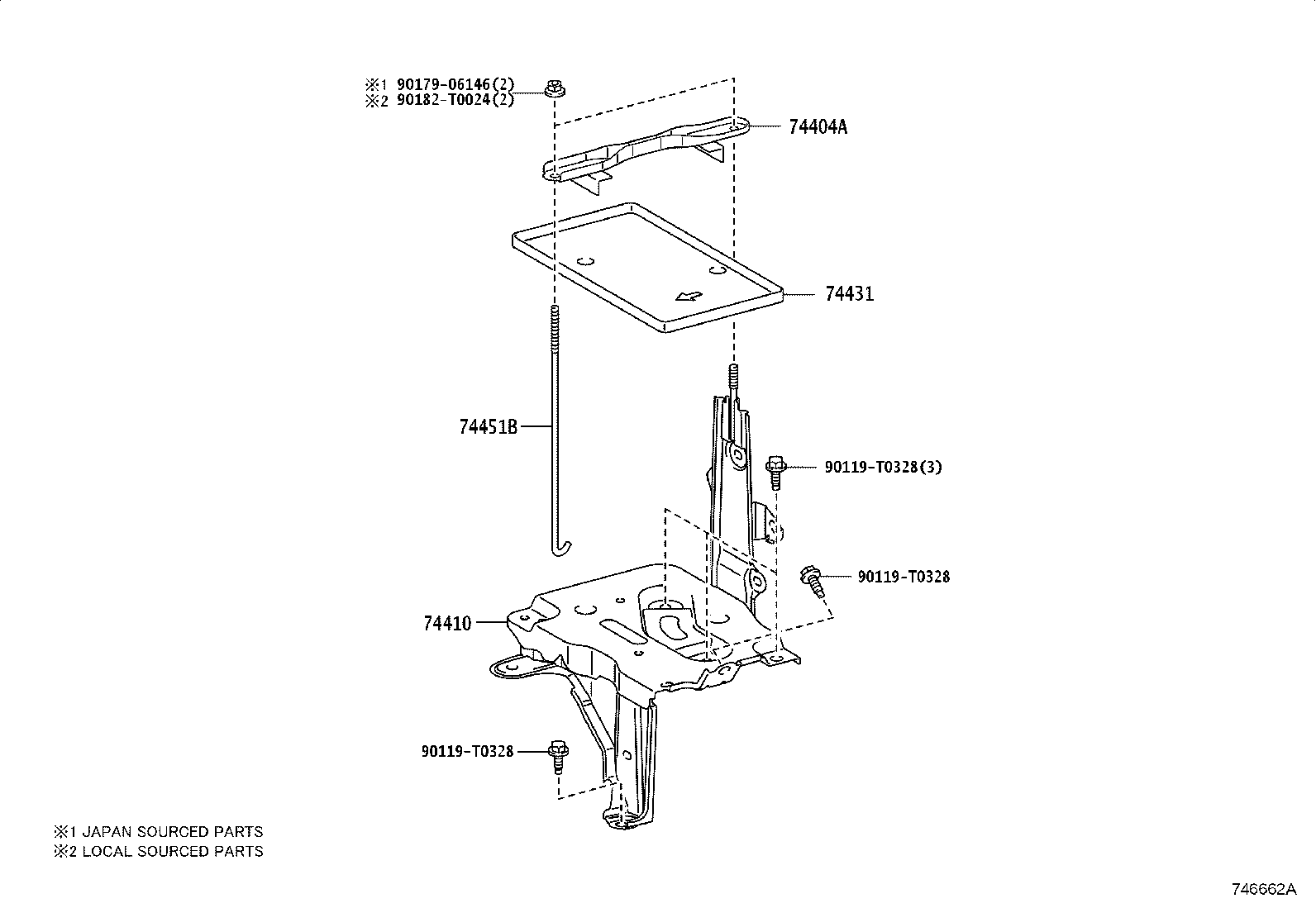 ※1 90179-06146(2)
※2 90182-T0024(2)

74404A

74431

74451B

90119-T0328(3)

90119-T0328

74410

90119-T0328

※1 JAPAN SOURCED PARTS
※2 LOCAL SOURCED PARTS

746662A