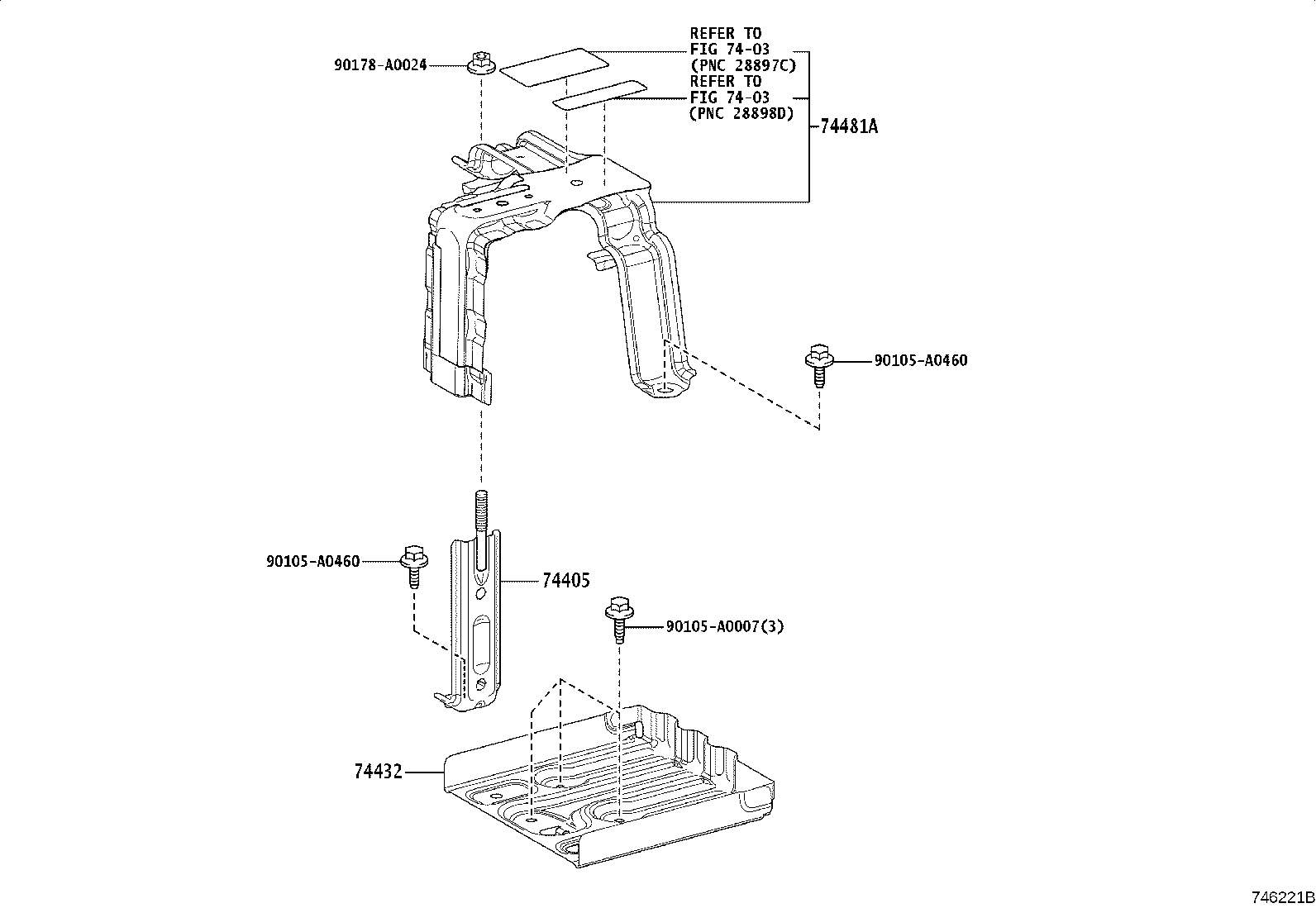 90178-A0024

REFER TO
FIG 74-03
(PNC 28897C)

REFER TO
FIG 74-03
(PNC 28898D)

74481A

90105-A0460

90105-A0460

74405

90105-A0007(3)

74432

746221B