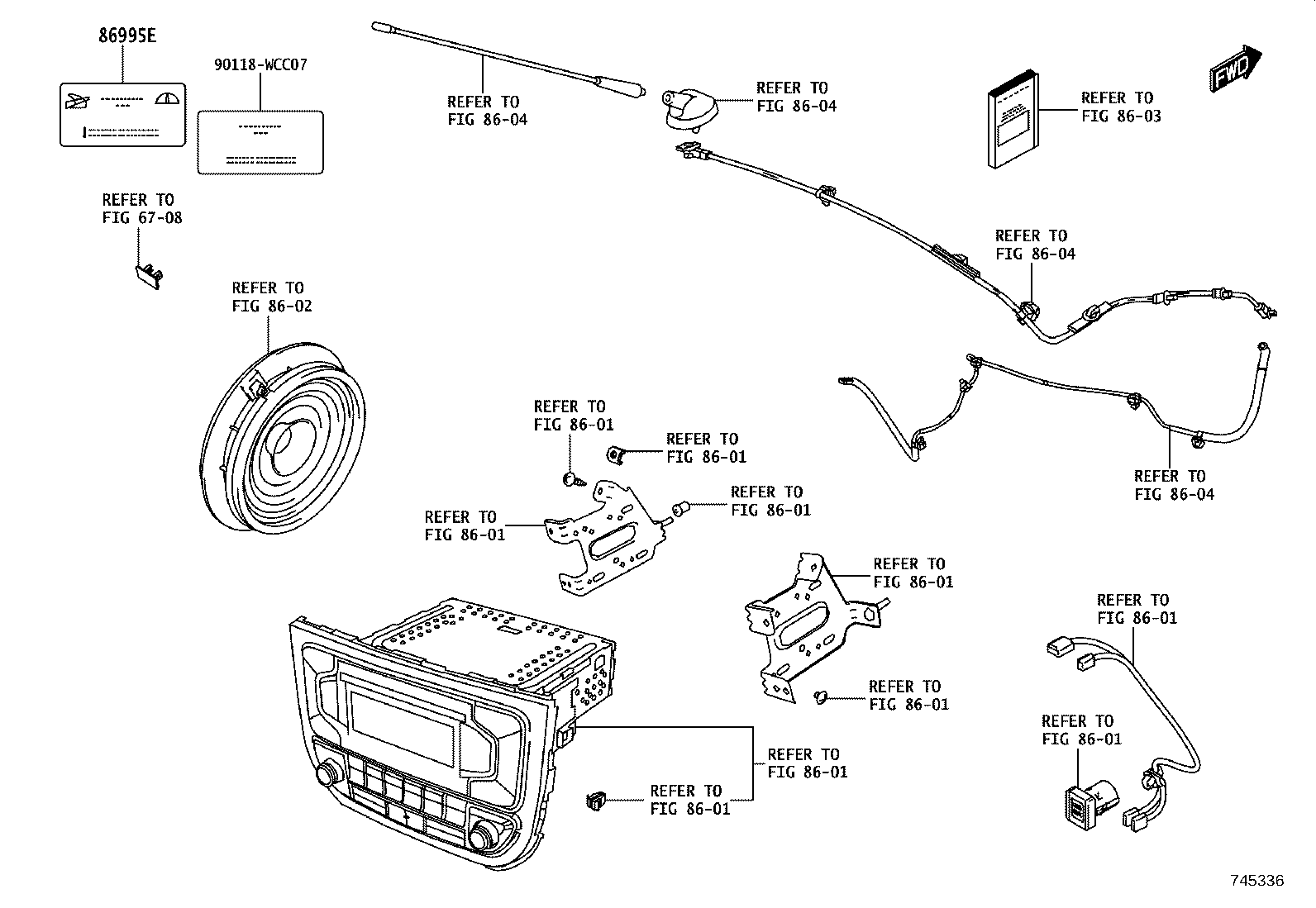 86995E

90118-WCC07

REFER TO
FIG 86-04

REFER TO
FIG 86-04

REFER TO
FIG 86-03

FWD

REFER TO
FIG 67-08

REFER TO
FIG 86-04

REFER TO
FIG 86-02

REFER TO
FIG 86-01

REFER TO
FIG 86-01

REFER TO
FIG 86-04

REFER TO
FIG 86-01

REFER TO
FIG 86-01

REFER TO
FIG 86-01

REFER TO
FIG 86-01

REFER TO
FIG 86-01

REFER TO
FIG 86-01

REFER TO
FIG 86-01

REFER TO
FIG 86-01

745336