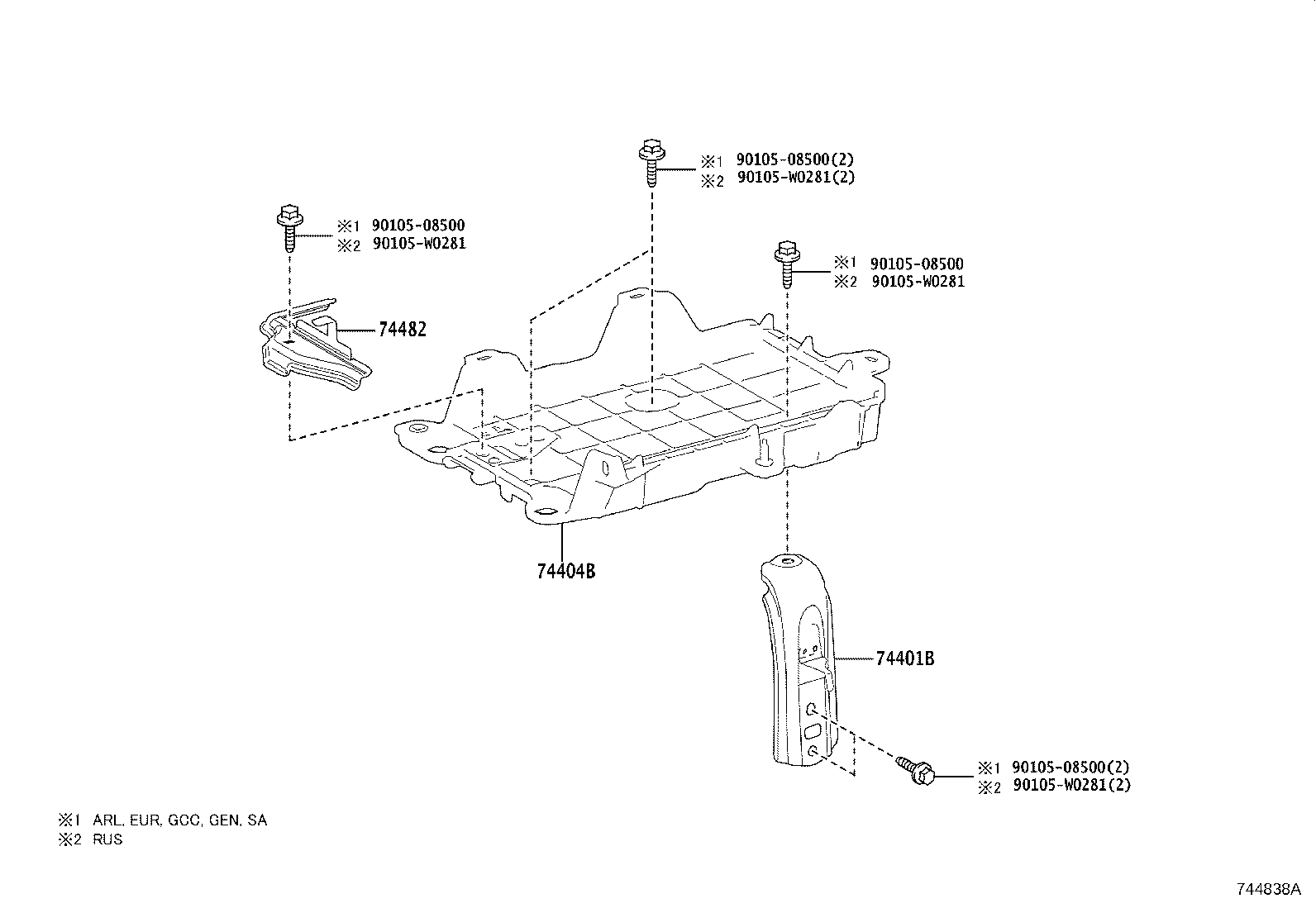 ※1 90105-08500(2)
※2 90105-W0281(2)

※1 90105-08500
※2 90105-W0281

※1 90105-08500
※2 90105-W0281

74482

74404B

74401B

※1 90105-08500(2)
※2 90105-W0281(2)

※1 ARL, EUR, GCC, GEN, SA
※2 RUS

744838A