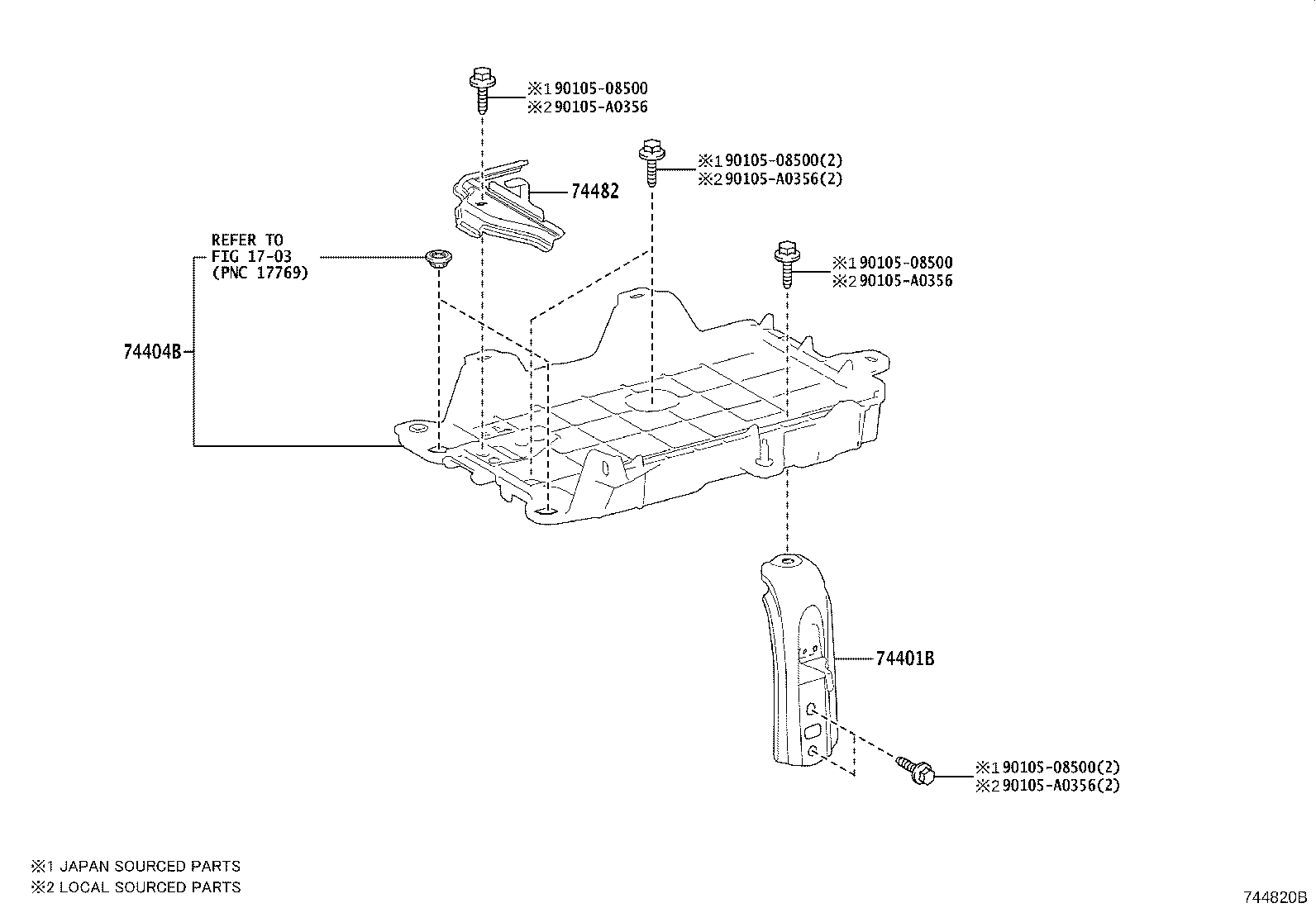 ※1 90105-08500
※2 90105-A0356

※1 90105-08500(2)
※2 90105-A0356(2)

74482

REFER TO
FIG 17-03
(PNC 17769)

※1 90105-08500
※2 90105-A0356

74404B

74401B

※1 90105-08500(2)
※2 90105-A0356(2)

※1 JAPAN SOURCED PARTS
※2 LOCAL SOURCED PARTS

744820B