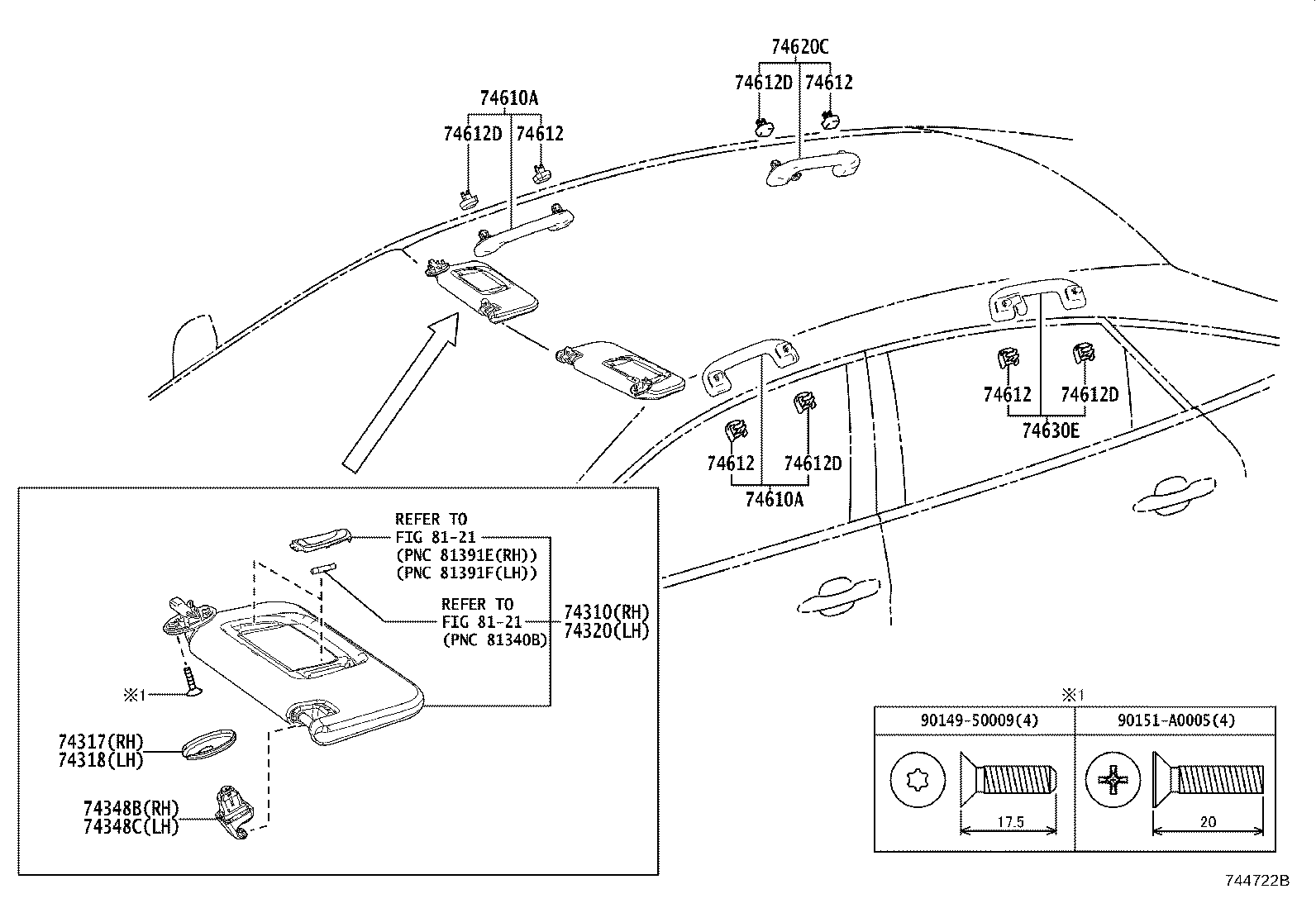 74620C
74612D 74612
74610A
74612D 74612
74612 74612D
74630E
74612 74612D
74610A
REFER TO
FIG 81-21
(PNC 81391E(RH))
(PNC 81391F(LH))
REFER TO
FIG 81-21
(PNC 81340B)
74310(RH)
74320(LH)
※1
74317(RH)
74318(LH)
74348B(RH)
74348C(LH)
※1

| 90149-50009(4) | 90151-A0005(4) |
|---|---|
| 17.5 | 20 |

744722B