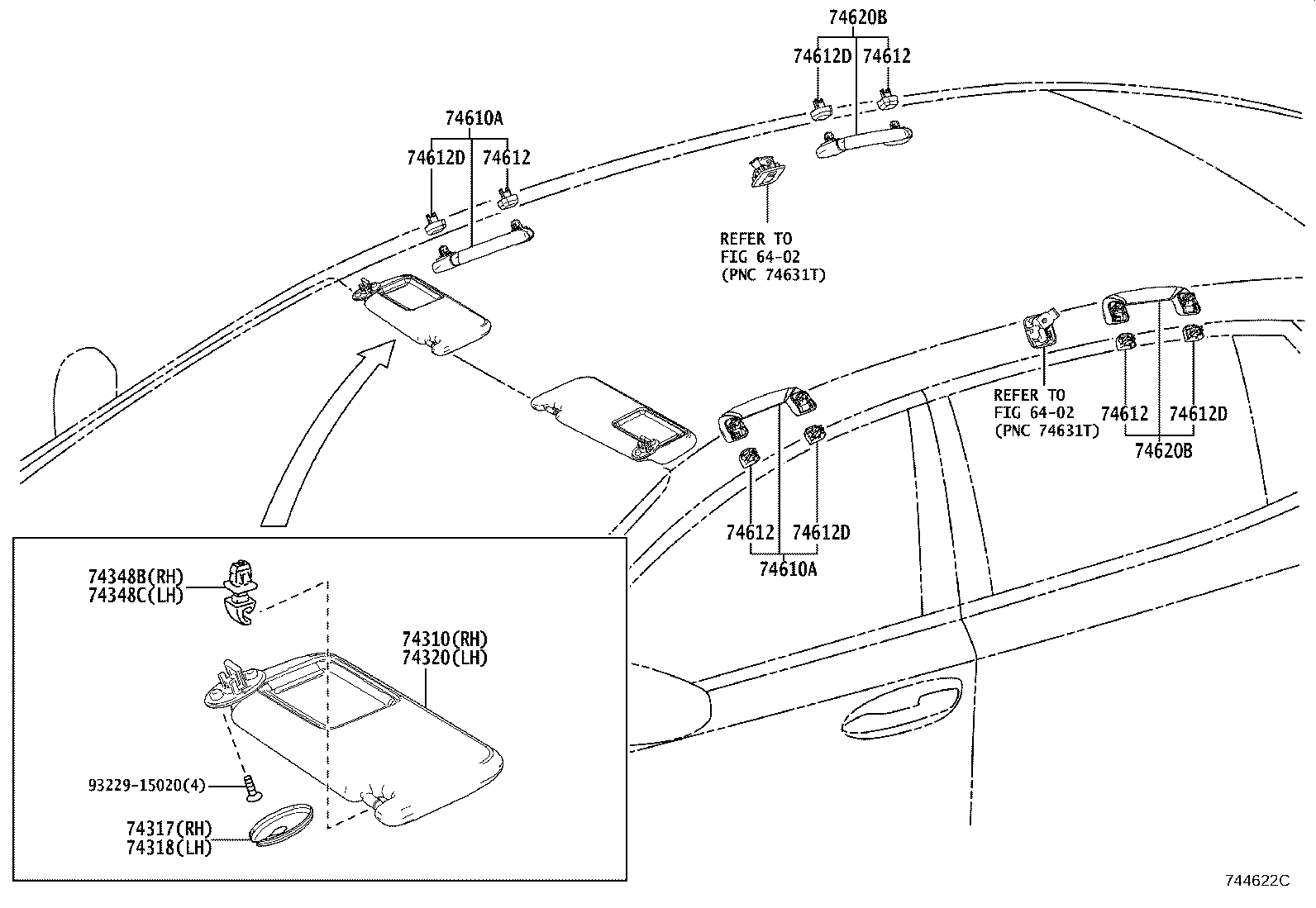 74620B
74612D 74612

74610A
74612D 74612

REFER TO
FIG 64-02
(PNC 74631T)

REFER TO
FIG 64-02
(PNC 74631T)

74612 74612D
74620B

74612 74612D
74610A

74348B(RH)
74348C(LH)

74310(RH)
74320(LH)

93229-15020(4)

74317(RH)
74318(LH)

744622C