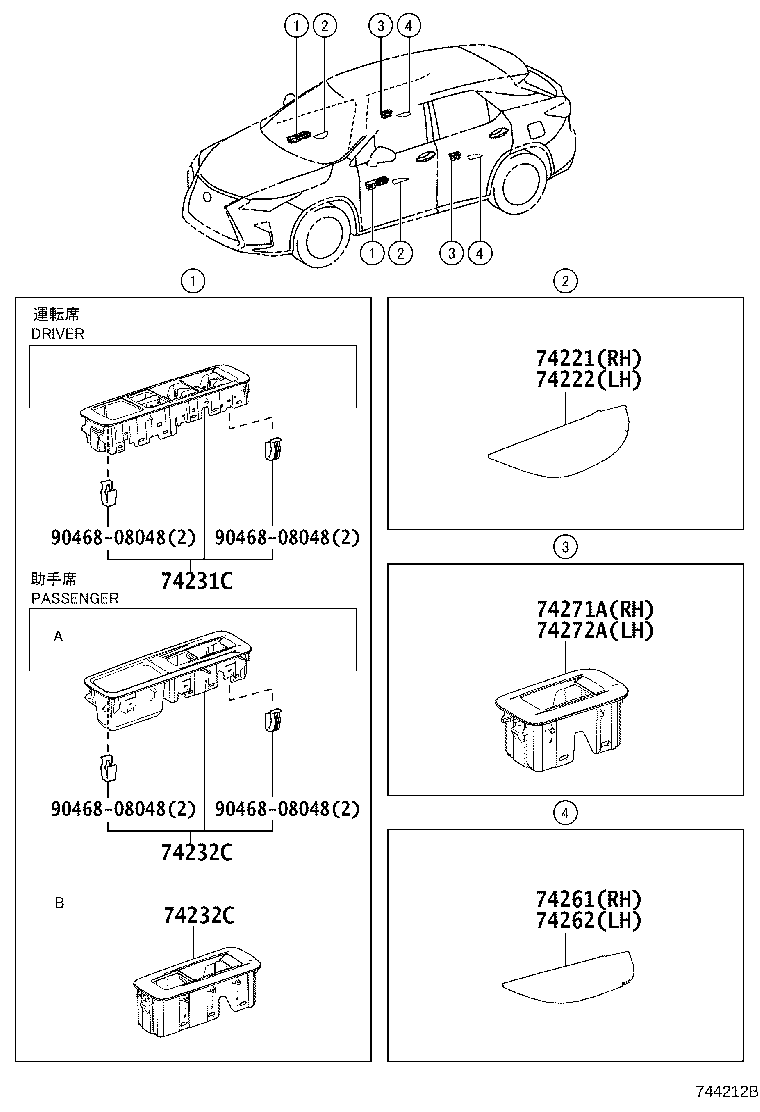 1 2 3 4

1 2 3 4

1

運転席
DRIVER

90468-08048(2) 90468-08048(2)
74231C

助手席
PASSENGER

A

90468-08048(2) 90468-08048(2)
74232C

B

74232C

2

74221(RH)
74222(LH)

3

74271A(RH)
74272A(LH)

4

74261(RH)
74262(LH)

744212B