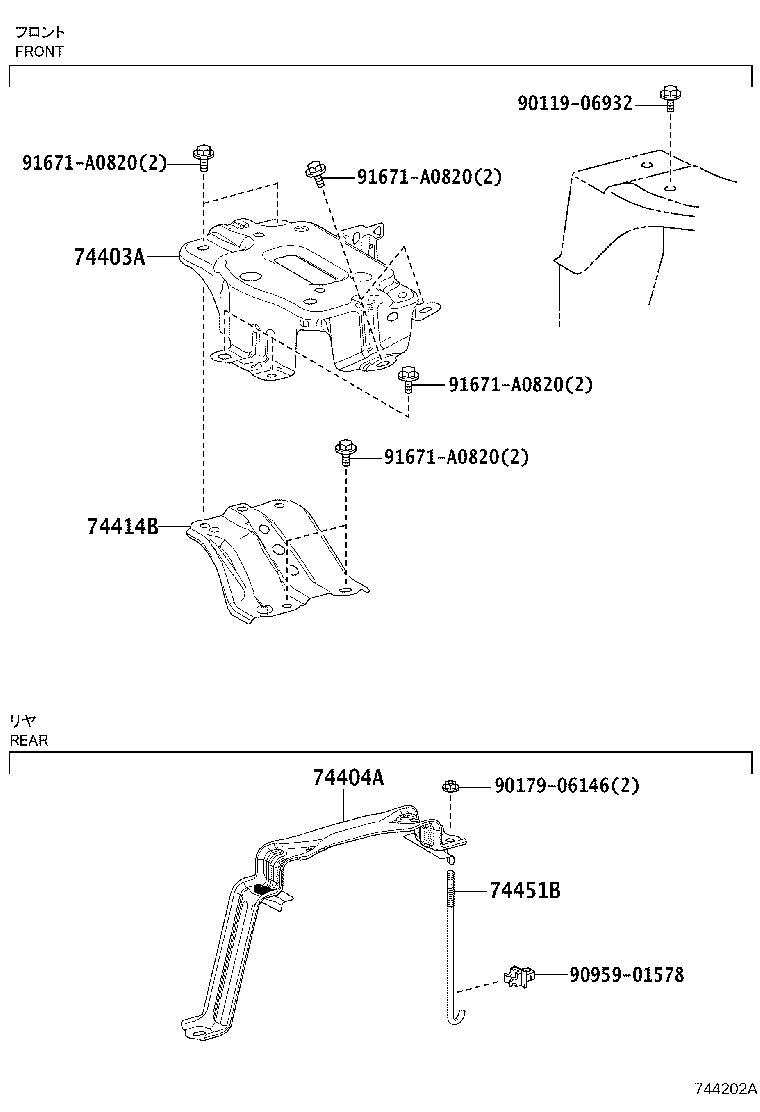 フロント
FRONT

90119-06932

91671-A0820(2)

91671-A0820(2)

74403A

91671-A0820(2)

91671-A0820(2)

74414B

リヤ
REAR

74404A

90179-06146(2)

74451B

90959-01578

744202A