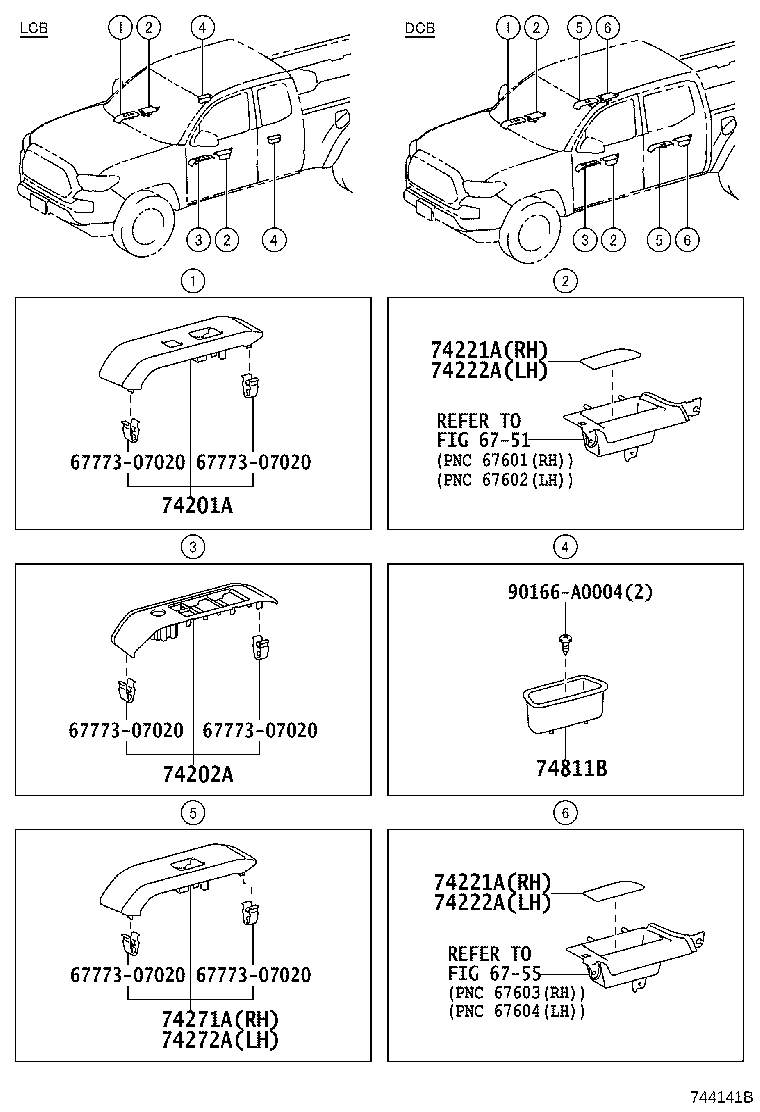 LCB

1 2 4

3 2 4

DCB

1 2 5 6

3 2 5 6

1

67773-07020 67773-07020

74201A

2

74221A(RH)
74222A(LH)

REFER TO
FIG 67-51
(PNC 67601(RH))
(PNC 67602(LH))

3

67773-07020 67773-07020

74202A

4

90166-A0004(2)

74811B

5

67773-07020 67773-07020

74271A(RH)
74272A(LH)

6

74221A(RH)
74222A(LH)

REFER TO
FIG 67-55
(PNC 67603(RH))
(PNC 67604(LH))

744141B