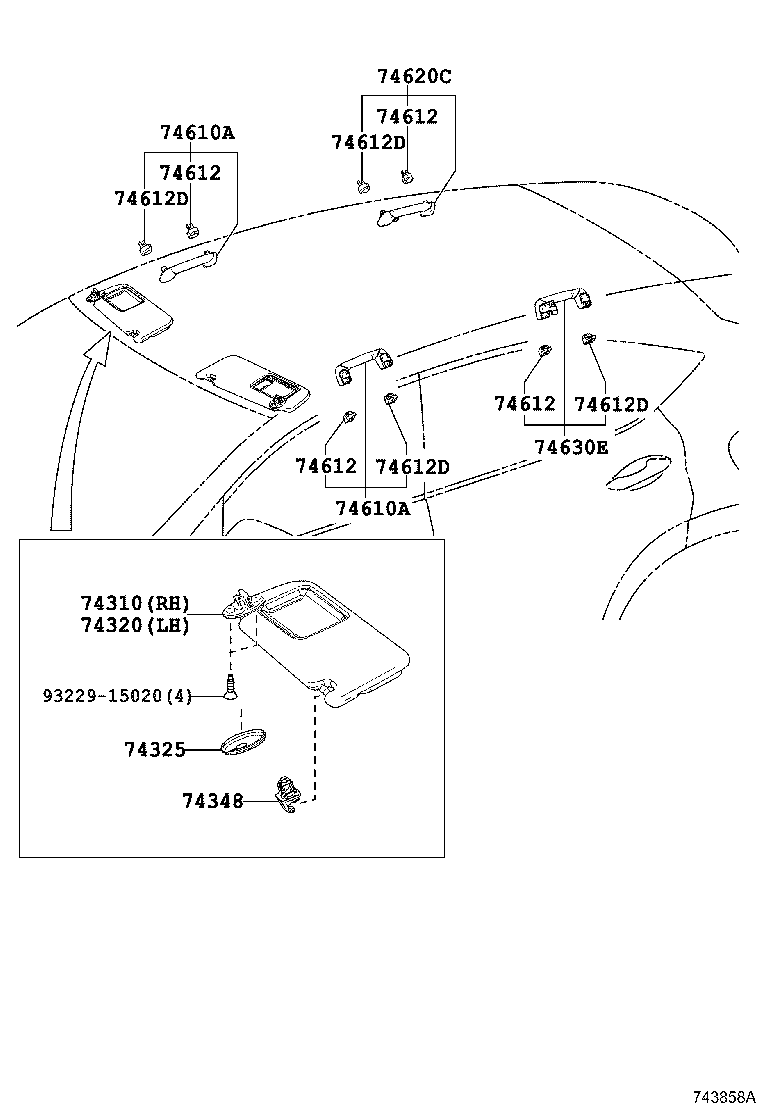 74620C
74612
74612D
74610A
74612
74612D
74612
74612D
74630E
74612
74612D
74610A
74310(RH)
74320(LH)
93229-15020(4)
74325
74348
743858A