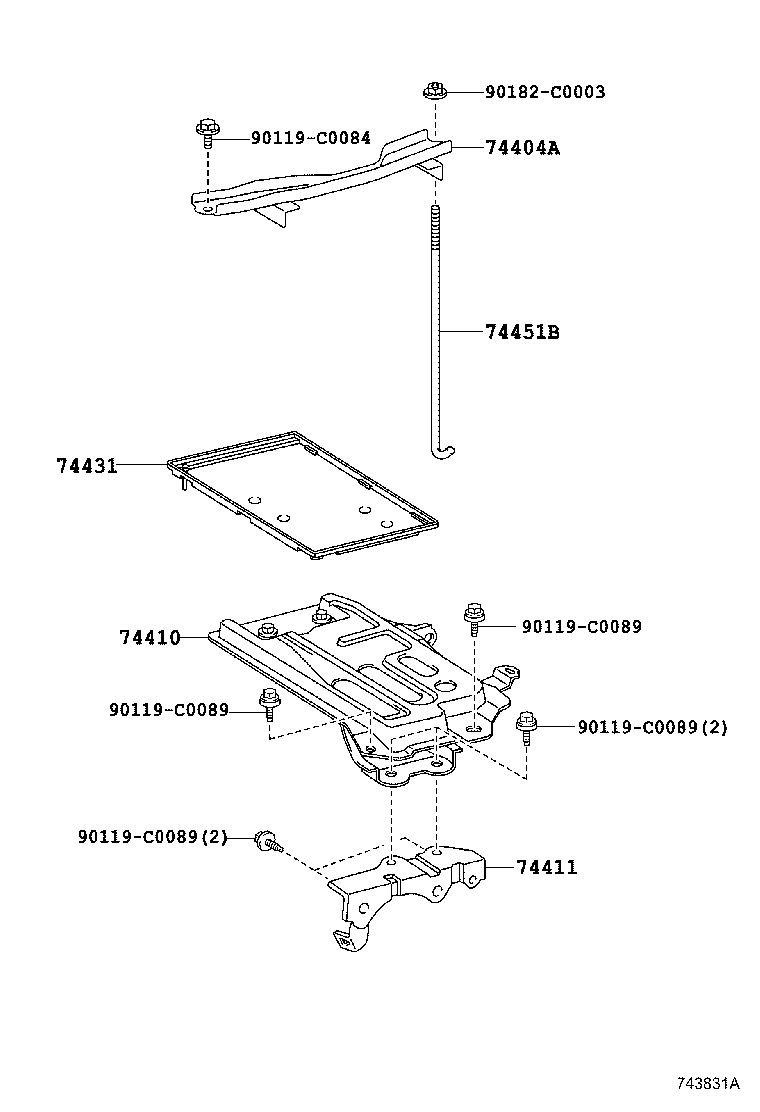 90182-C0003
90119-C0084
74404A
74451B
74431
74410
90119-C0089
90119-C0089
90119-C0089(2)
90119-C0089(2)
74411
743831A