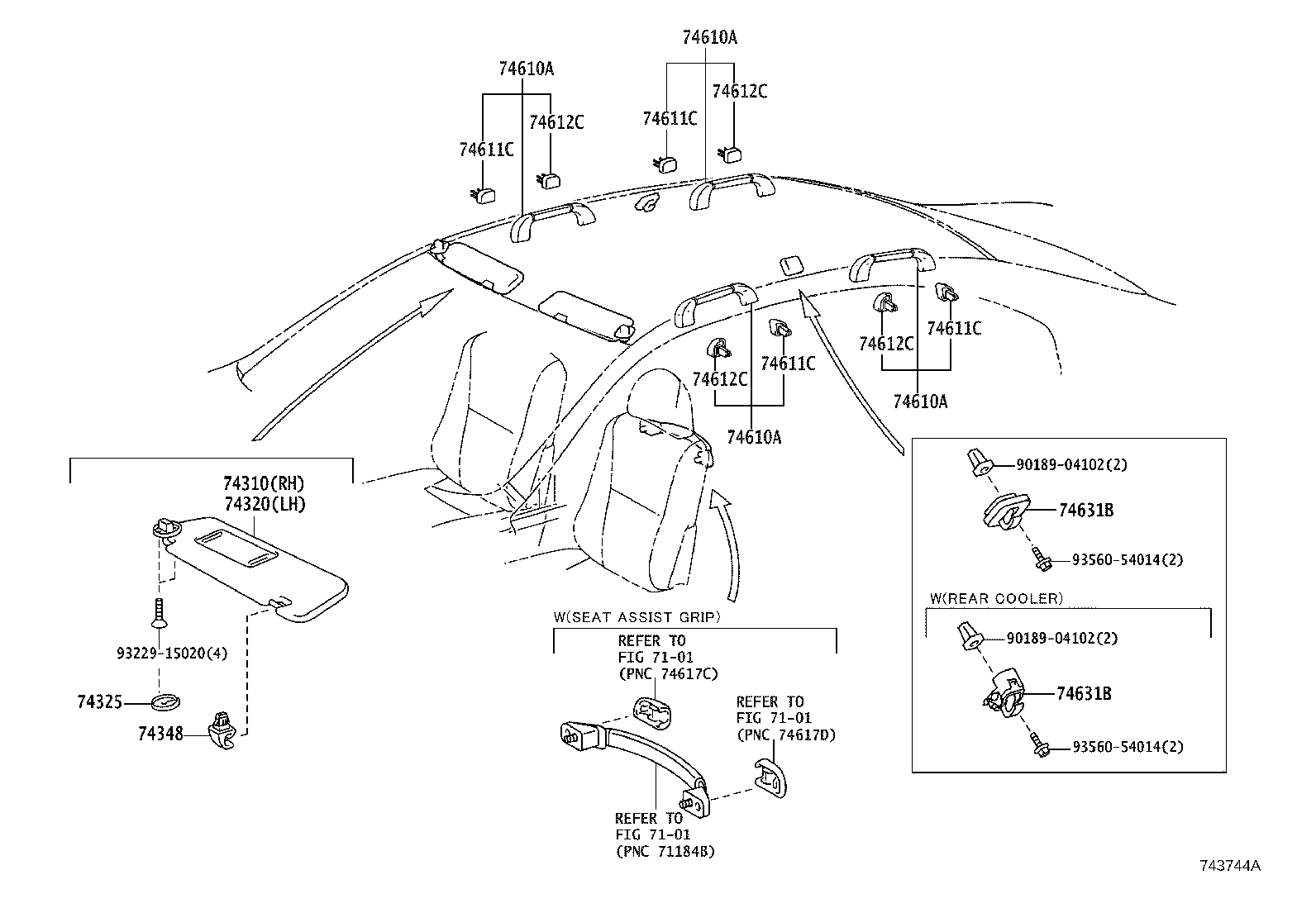 74610A
74610A
74612C
74611C
74612C
74611C
74612C
74611C
74612C
74611C
74610A
74610A

74310(RH)
74320(LH)
93229-15020(4)
74325
74348

W(SEAT ASSIST GRIP)
REFER TO
FIG 71-01
(PNC 74617C)
REFER TO
FIG 71-01
(PNC 74617D)
REFER TO
FIG 71-01
(PNC 71184B)

90189-04102(2)
74631B
93560-54014(2)
W(REAR COOLER)
90189-04102(2)
74631B
93560-54014(2)

743744A