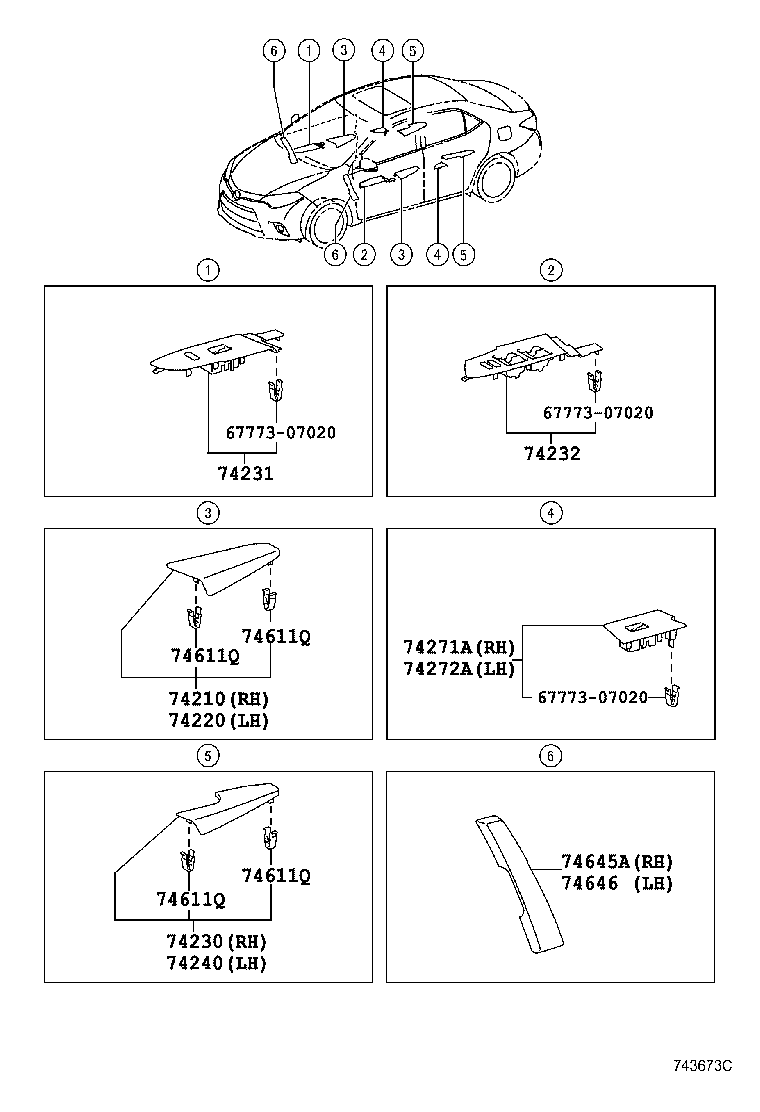 6 1 3 4 5

6 2 3 4 5

1

67773-07020

74231

2

67773-07020

74232

3

74611Q

74611Q

74210(RH)
74220(LH)

4

74271A(RH)
74272A(LH)

67773-07020

5

74611Q

74611Q

74230(RH)
74240(LH)

6

74645A(RH)
74646 (LH)

743673C