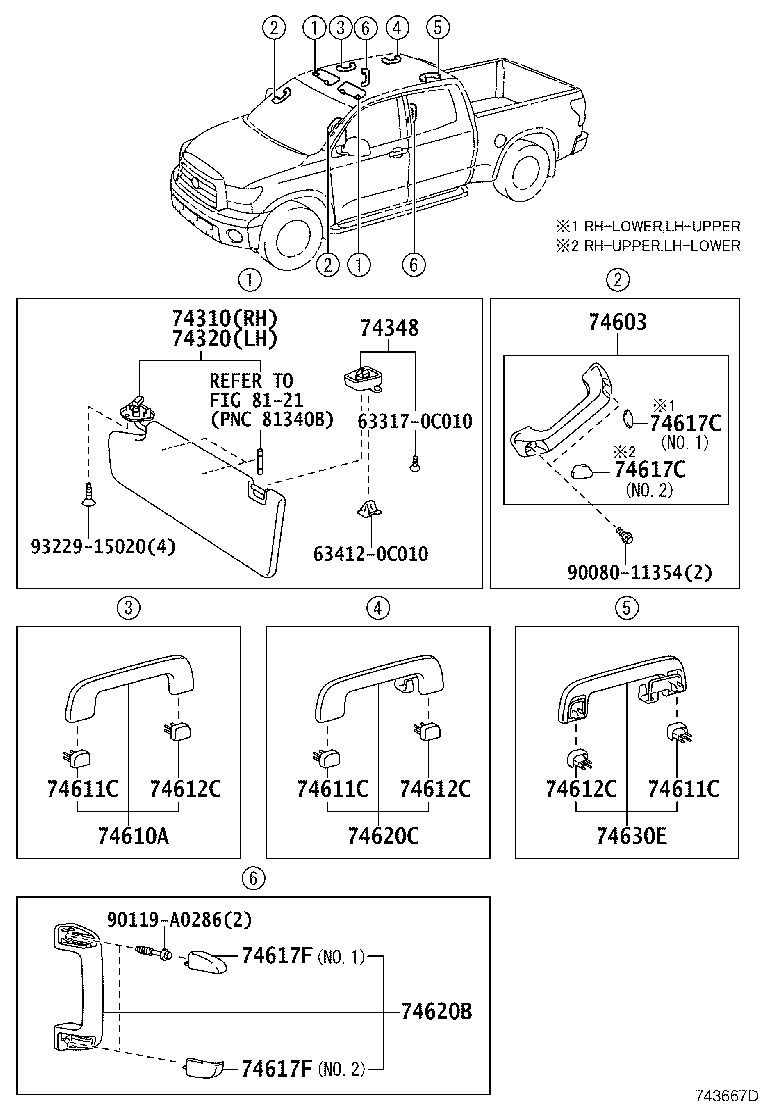 ② ① ③ ⑥ ④ ⑤

② ① ⑥

※1 RH-LOWER,LH-UPPER
※2 RH-UPPER,LH-LOWER

①

74310(RH)
74320(LH)
REFER TO
FIG 81-21
(PNC 81340B)
74348
63317-0C010
93229-15020(4)
63412-0C010

②

74603
※1
74617C
(NO. 1)
※2
74617C
(NO. 2)
90080-11354(2)

③

74611C 74612C
74610A

④

74611C 74612C
74620C

⑤

74612C 74611C
74630E

⑥

90119-A0286(2)
74617F (NO. 1)
74620B
74617F (NO. 2)

743667D