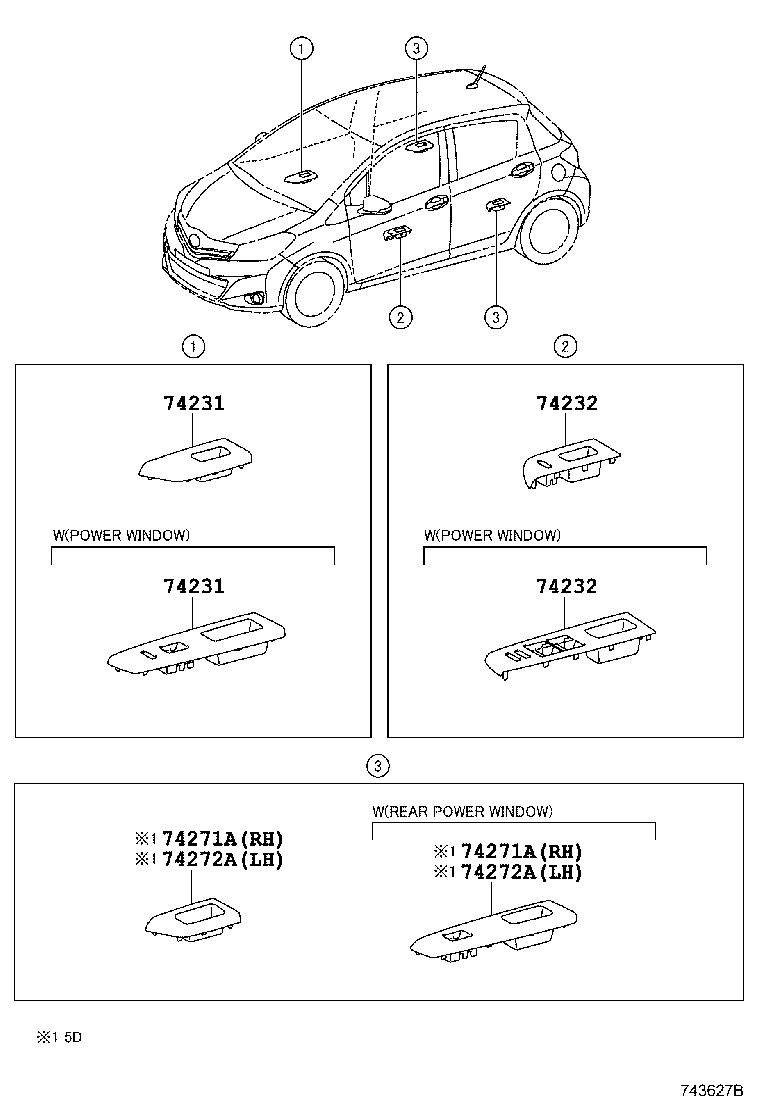 1
3
2
3

1
74231

W(POWER WINDOW)
74231

2
74232

W(POWER WINDOW)
74232

3
※1 74271A(RH)
※1 74272A(LH)

W(REAR POWER WINDOW)
※1 74271A(RH)
※1 74272A(LH)

※1 5D

743627B