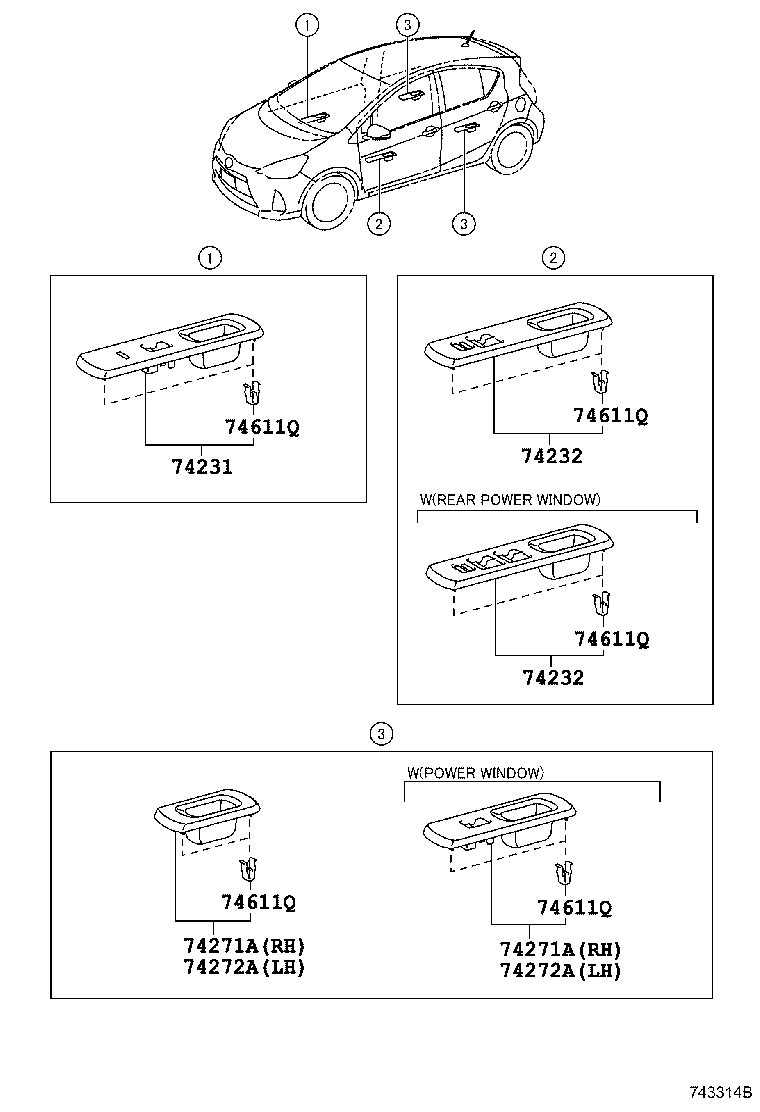 1
3
2
3

1
74611Q
74231

2
74611Q
74232

W(REAR POWER WINDOW)
74611Q
74232

3
74611Q
74271A(RH)
74272A(LH)

W(POWER WINDOW)
74611Q
74271A(RH)
74272A(LH)

743314B