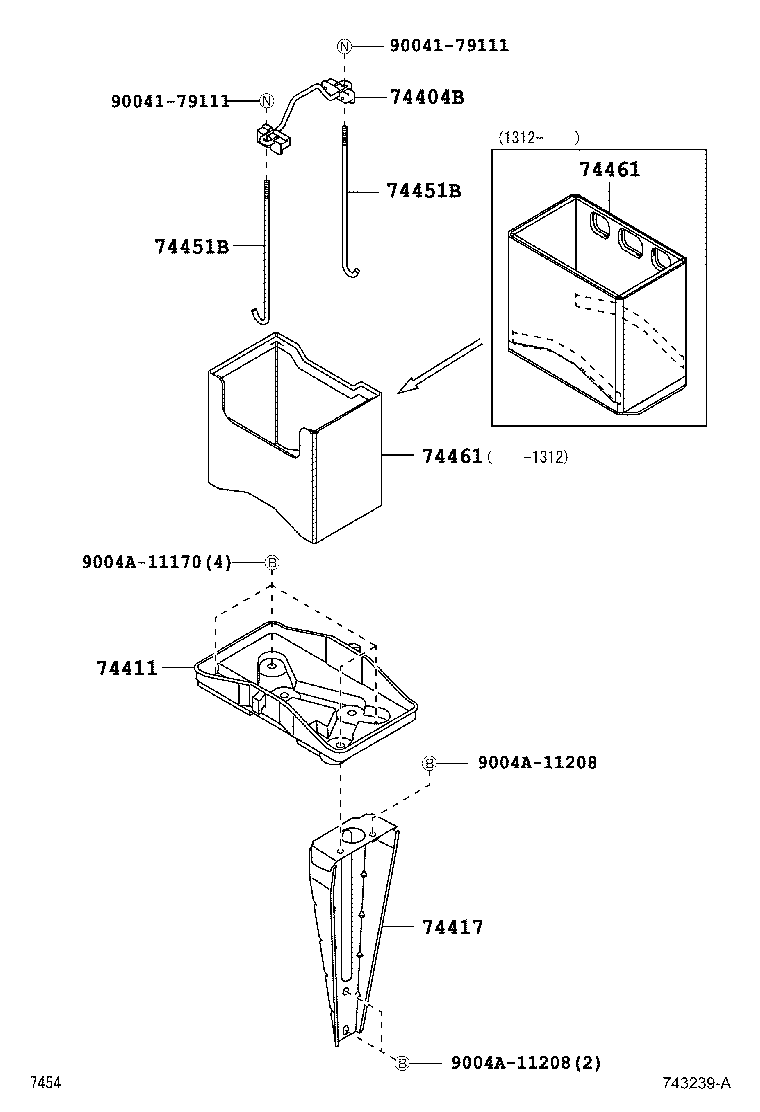 N 90041-79111
90041-79111 N
74404B
(1312-　)
74461
74451B
74451B
74461 (　-1312)
9004A-11170(4) B
74411
B 9004A-11208
74417
B 9004A-11208(2)
7454
743239-A