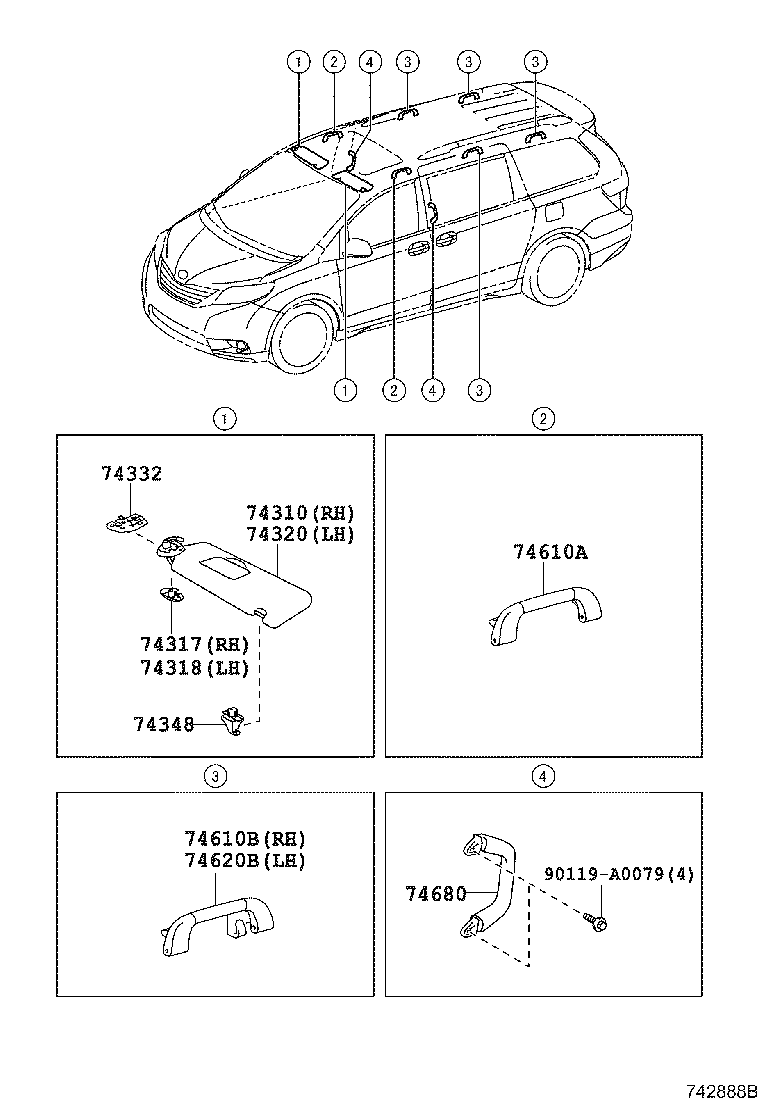 1 2 4 3 3 3

1 2 4 3

1

74332

74310(RH)
74320(LH)

74317(RH)
74318(LH)

74348

2

74610A

3

74610B(RH)
74620B(LH)

4

74680

90119-A0079(4)

742888B