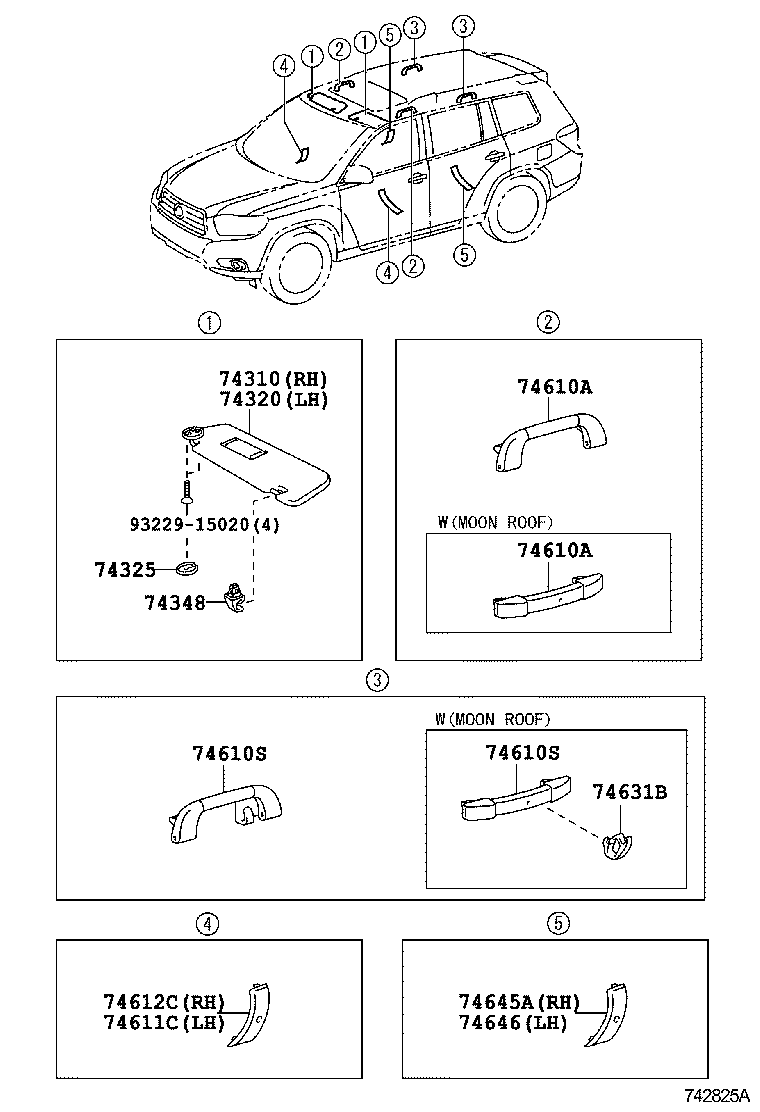 4 1 2 1 5 3 3

4 2 5

1

74310(RH)
74320(LH)

93229-15020(4)

74325

74348

2

74610A

W(MOON ROOF)

74610A

3

74610S

W(MOON ROOF)

74610S

74631B

4

74612C(RH)
74611C(LH)

5

74645A(RH)
74646(LH)

742825A