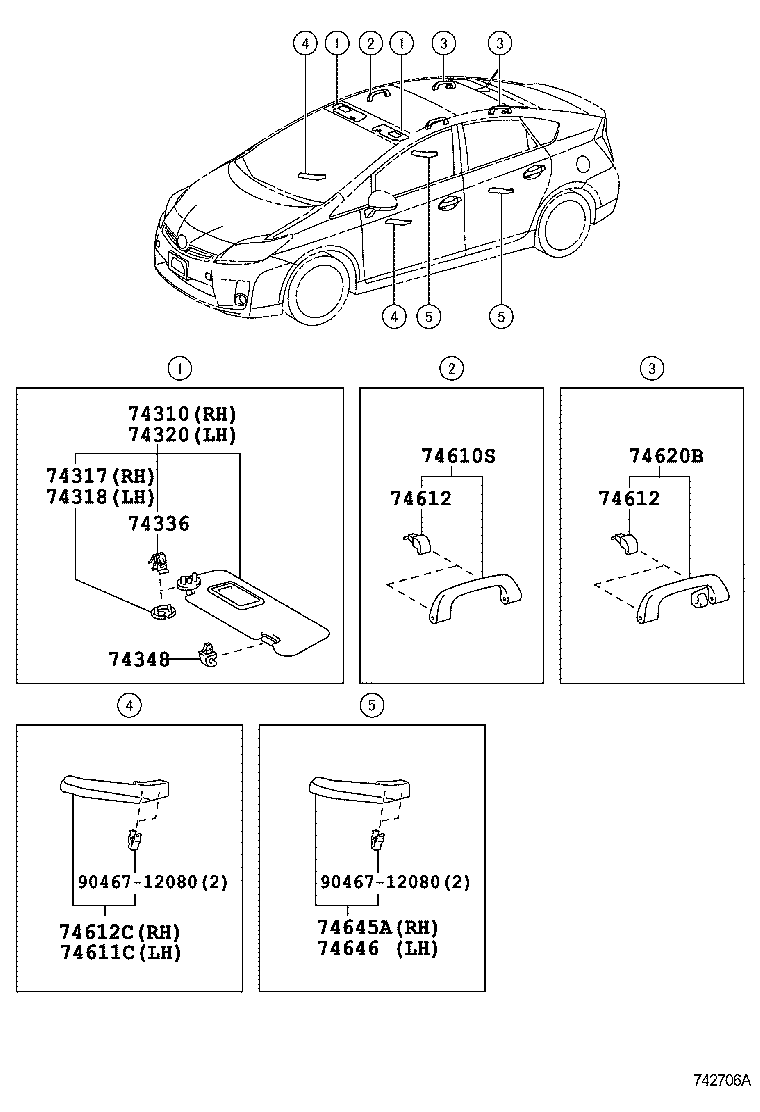 4 1 2 1 3 3

4 5 5

1

74310(RH)
74320(LH)
74317(RH)
74318(LH)
74336
74348

2

74610S
74612

3

74620B
74612

4

90467-12080(2)
74612C(RH)
74611C(LH)

5

90467-12080(2)
74645A(RH)
74646 (LH)

742706A