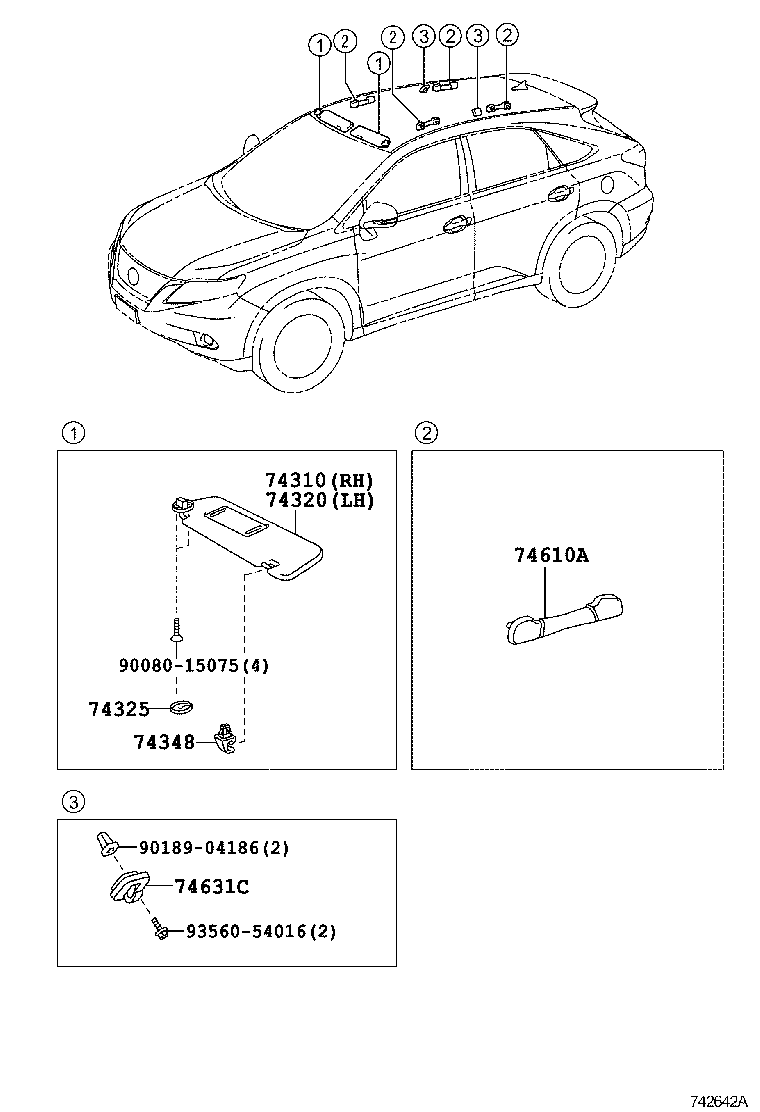 1 2 1 2 3 2 3 2

1
74310(RH)
74320(LH)
90080-15075(4)
74325
74348

2
74610A

3
90189-04186(2)
74631C
93560-54016(2)

742642A