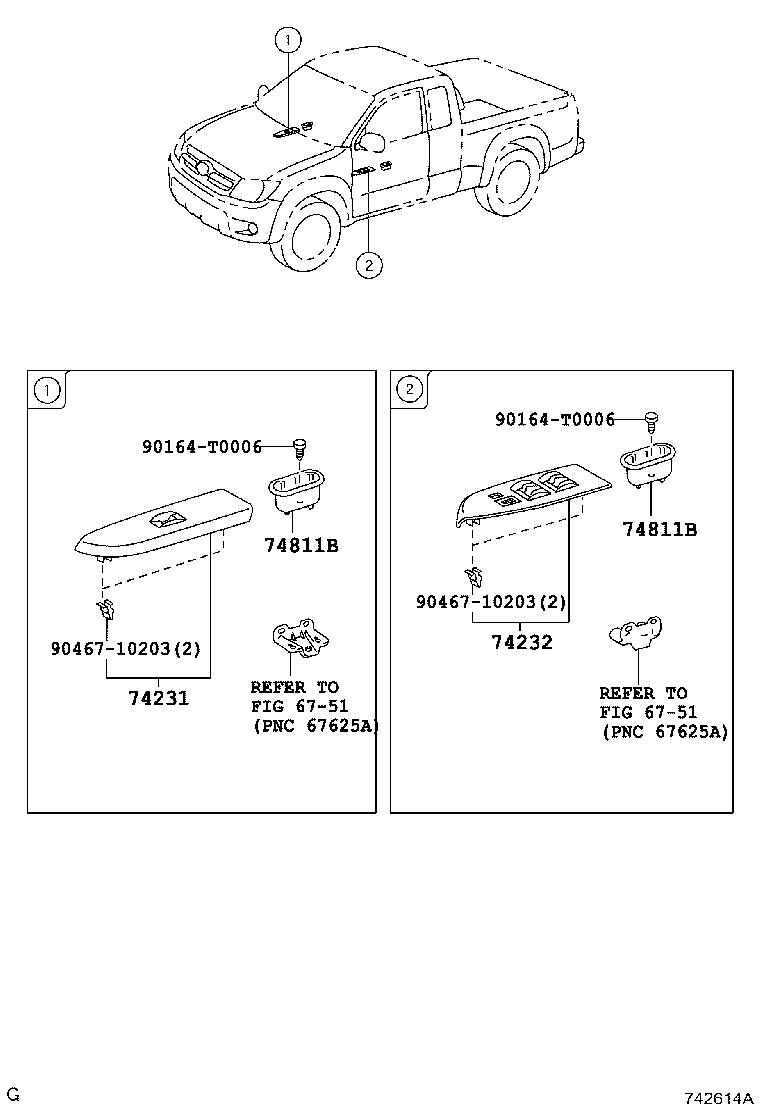 1

2

1

90164-T0006

74811B

90467-10203(2)

74231

REFER TO
FIG 67-51
(PNC 67625A)

2

90164-T0006

74811B

90467-10203(2)

74232

REFER TO
FIG 67-51
(PNC 67625A)

G

742614A