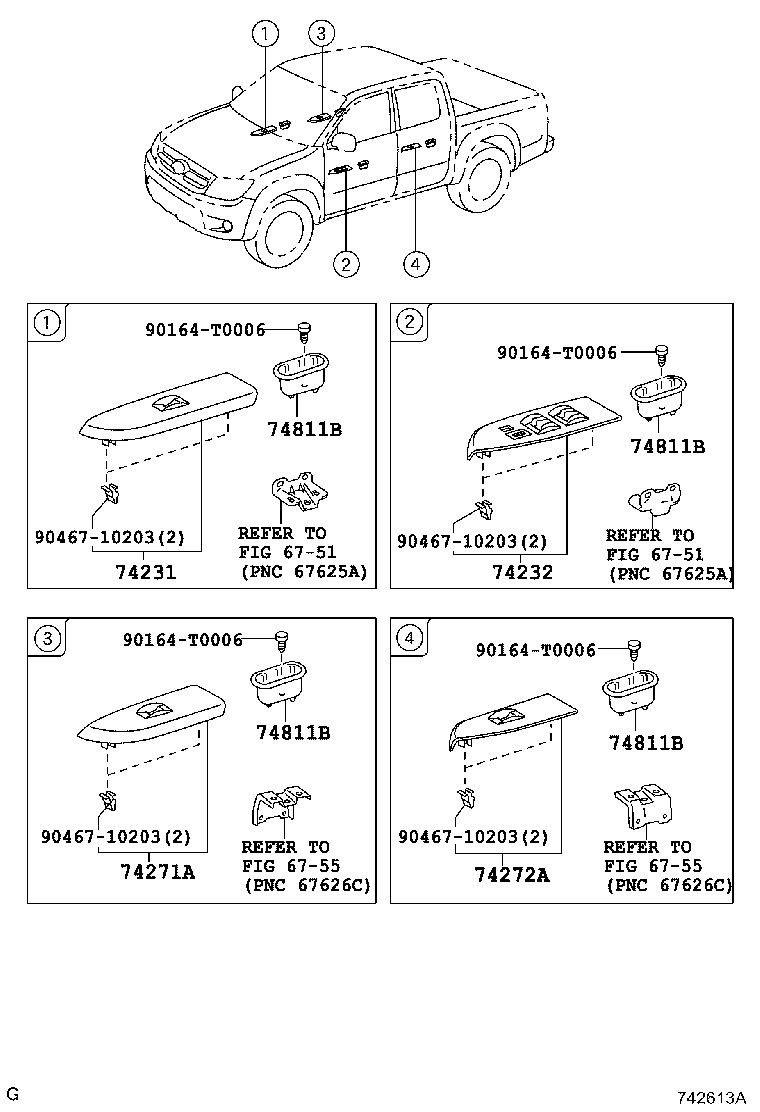 1
3
2
4

1
90164-T0006
74811B
90467-10203(2)
74231
REFER TO
FIG 67-51
(PNC 67625A)

2
90164-T0006
74811B
90467-10203(2)
74232
REFER TO
FIG 67-51
(PNC 67625A)

3
90164-T0006
74811B
90467-10203(2)
74271A
REFER TO
FIG 67-55
(PNC 67626C)

4
90164-T0006
74811B
90467-10203(2)
74272A
REFER TO
FIG 67-55
(PNC 67626C)

G
742613A