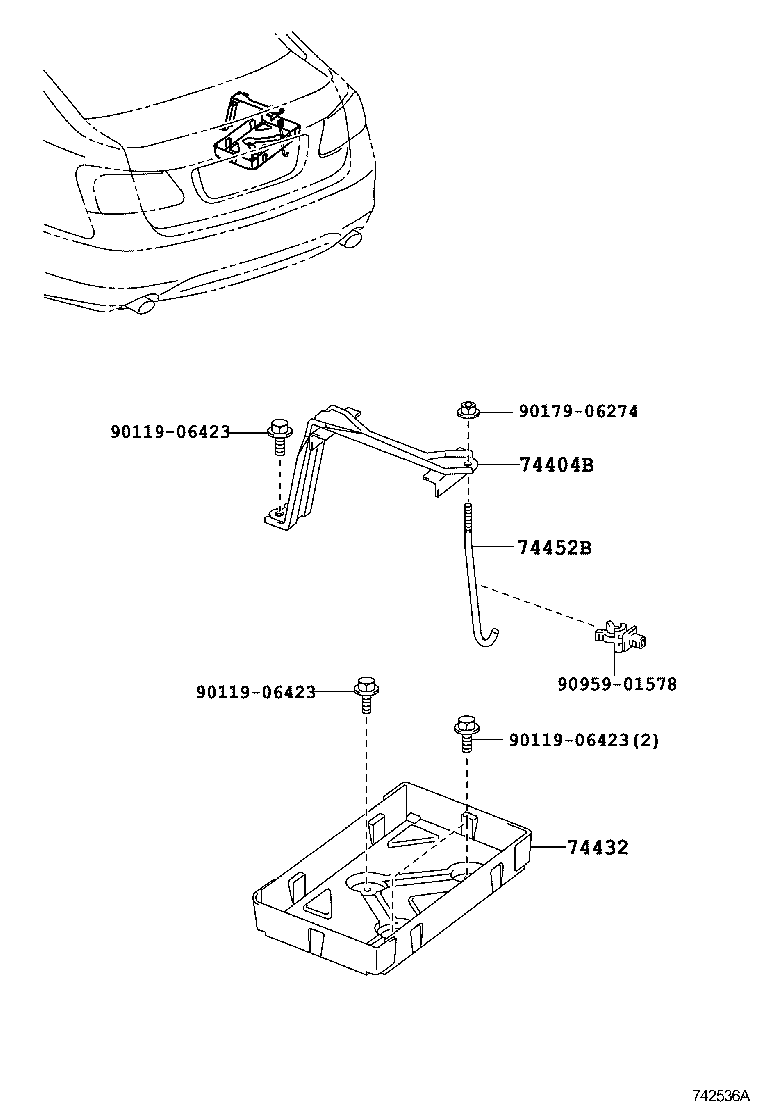 90119-06423
90179-06274
74404B
74452B
90959-01578
90119-06423
90119-06423(2)
74432
742536A