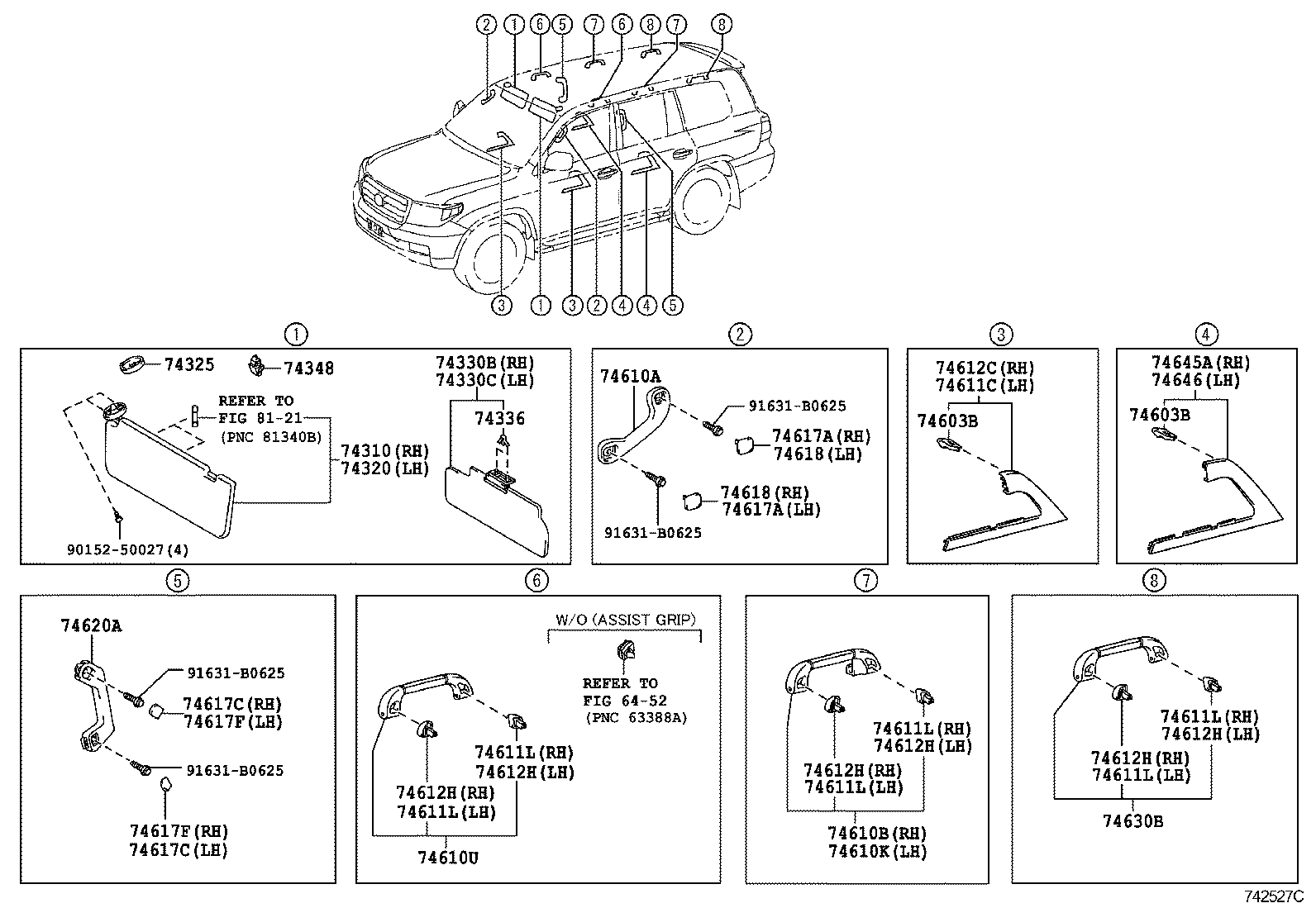 2 1 6 5 7 6 8 7 8

3 1 3 2 4 4 5

1

74325
74348
REFER TO
FIG 81-21
(PNC 81340B)
74310(RH)
74320(LH)
90152-50027(4)
74330B(RH)
74330C(LH)
74336

2

74610A
91631-B0625
74617A(RH)
74618(LH)
74618(RH)
74617A(LH)
91631-B0625

3

74612C(RH)
74611C(LH)
74603B

4

74645A(RH)
74646(LH)
74603B

5

74620A
91631-B0625
74617C(RH)
74617F(LH)
91631-B0625
74617F(RH)
74617C(LH)

6

W/O (ASSIST GRIP)
REFER TO
FIG 64-52
(PNC 63388A)
74611L(RH)
74612H(LH)
74612H(RH)
74611L(LH)
74610U

7

74611L(RH)
74612H(LH)
74612H(RH)
74611L(LH)
74610B(RH)
74610K(LH)

8

74611L(RH)
74612H(LH)
74612H(RH)
74611L(LH)
74630B

742527C